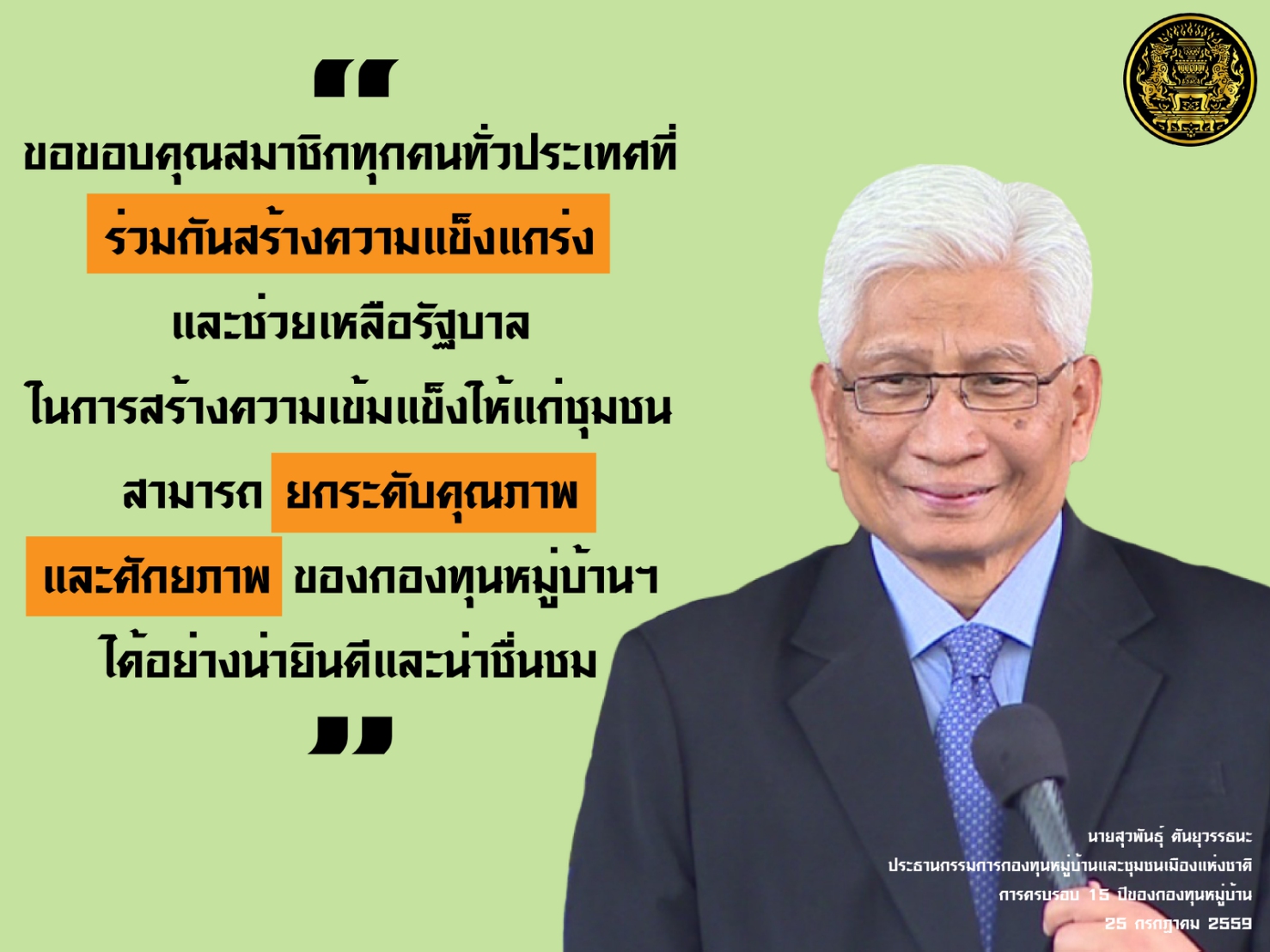 “

ขอขอบคุณสมาชิกทุกคนทั่วประเทศที่ ร่วมกันสร้างความแข็งแกร่ง และช่วยเหลือรัฐบาล ในการสร้างความเข้มแข็งให้แก่ชุมชน สามารถ ยกระดับคุณภาพ และศักยภาพ ของกองทุนหมู่บ้านฯ ได้อย่างน่ายินดีและน่าชื่นชม

”

นายสุวพันธุ์ ตันยุวรรธนะ
ประธานกรรมการกองทุนหมู่บ้านและชุมชนเมืองแห่งชาติ
การครบรอบ 15 ปีของกองทุนหมู่บ้าน
25 กรกฎาคม 2559