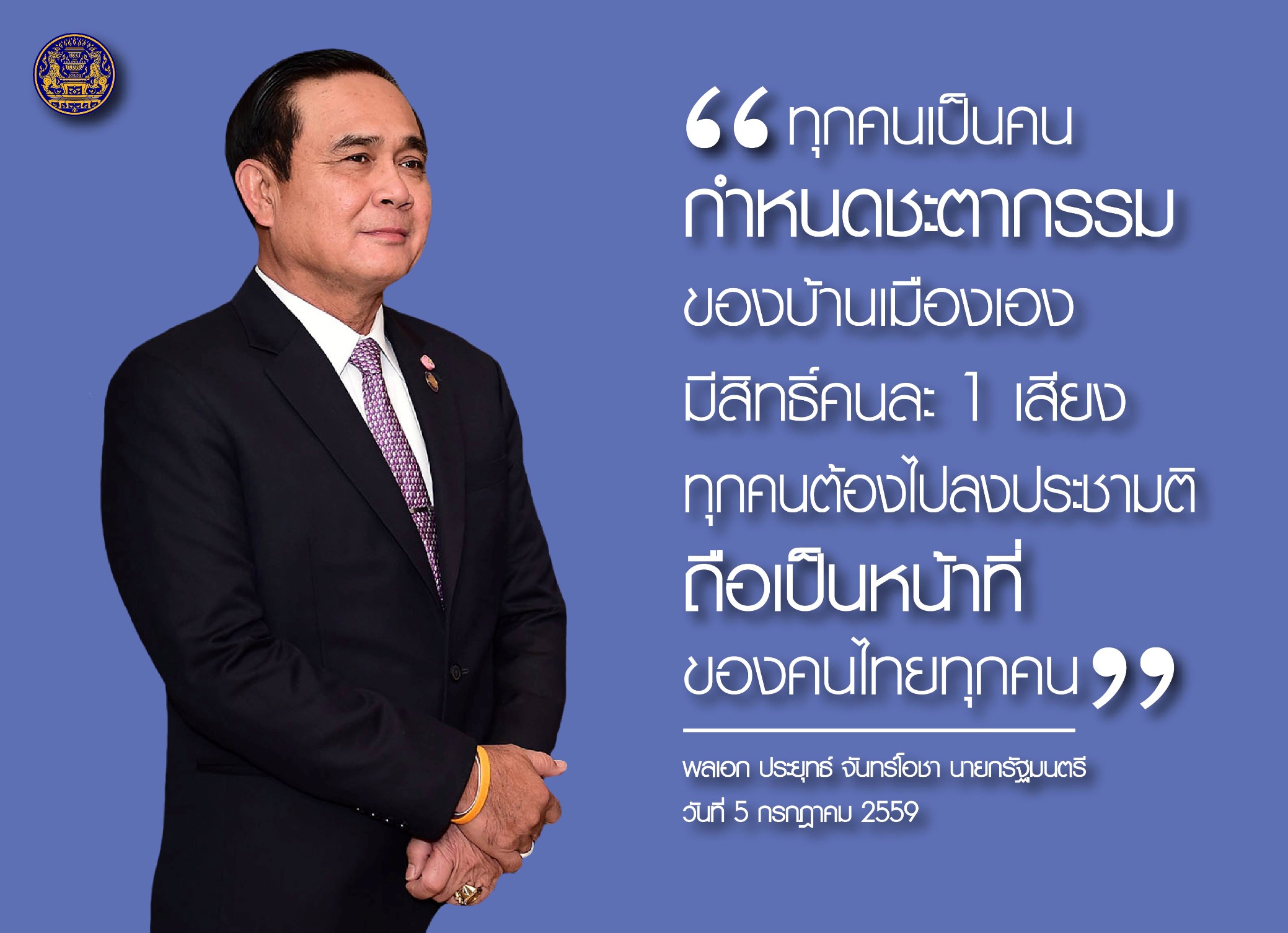 “ทุกคนเป็นคน กำหนดชะตากรรม ของบ้านเมืองเอง มีสิทธิ์คนละ 1 เสียง ทุกคนต้องไปลงประชามติ ถือเป็นหน้าที่ ของคนไทยทุกคน”

พลเอก ประยุทธ์ จันทร์โอชา นายกรัฐมนตรี
วันที่ 5 กรกฎาคม 2559