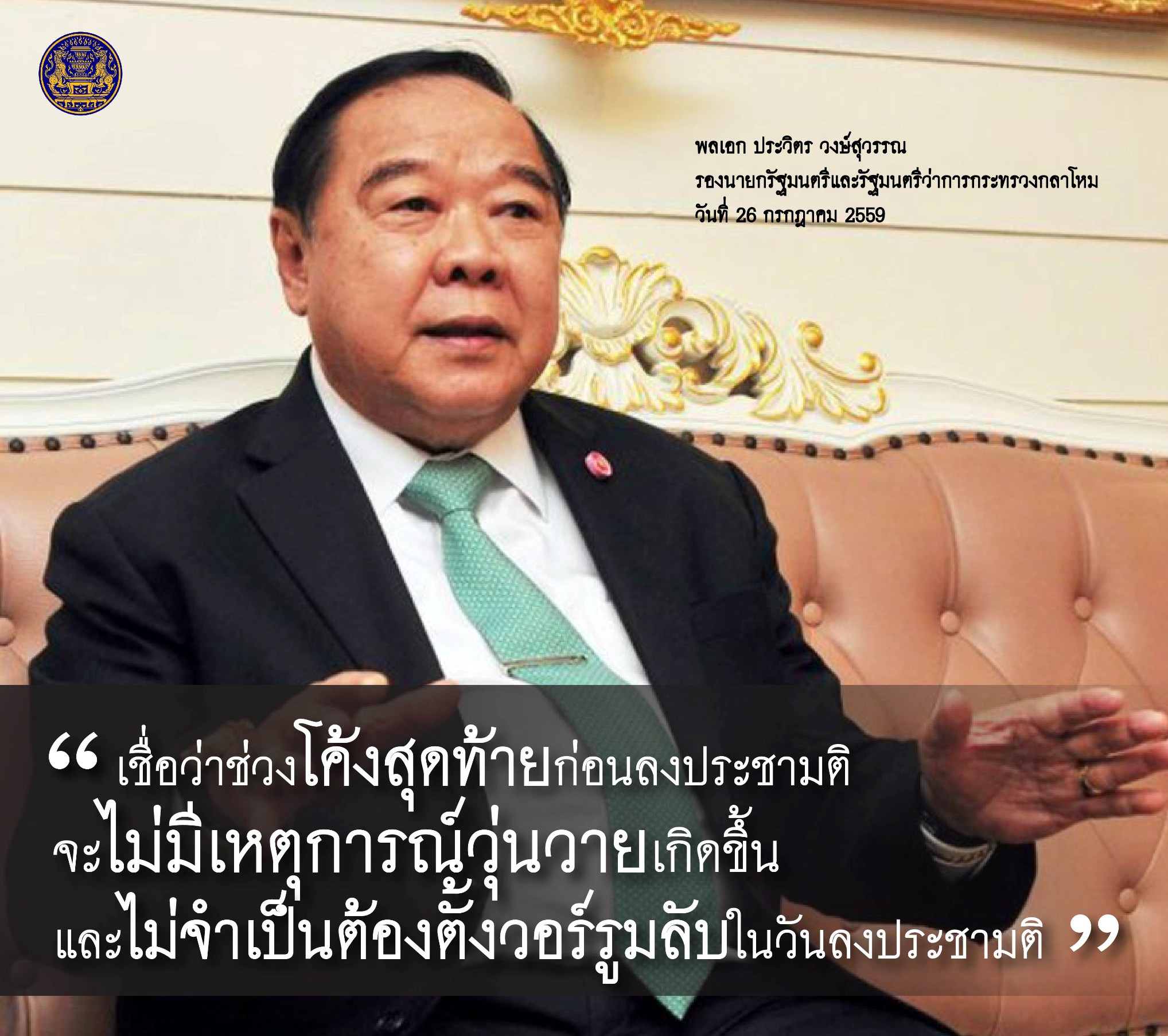 พลเอก ประวิตร วงษ์สุวรรณ
รองนายกรัฐมนตรีและรัฐมนตรีว่าการกระทรวงกลาโหม
วันที่ 26 กรกฎาคม 2559

“ เชื่อว่าช่วงโค้งสุดท้ายก่อนลงประชามติ
จะไม่มีเหตุการณ์วุ่นวายเกิดขึ้น
และไม่จำเป็นต้องตั้งวอร์รูมลับในวันลงประชามติ ”