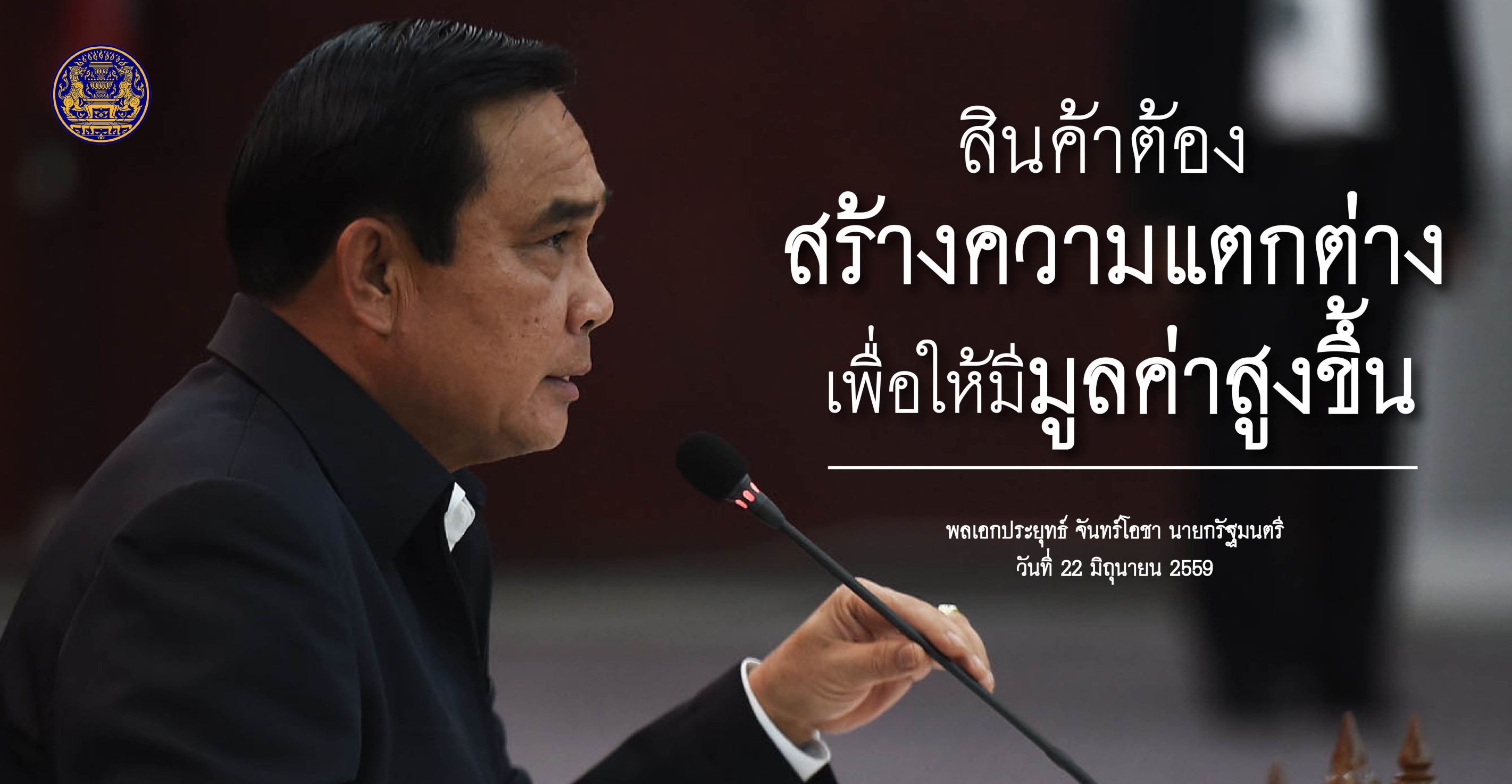 สินค้าต้อง
สร้างความแตกต่าง
เพื่อให้มีมูลค่าสูงขึ้น

พลเอกประยุทธ์ จันทร์โอชา นายกรัฐมนตรี
วันที่ 22 มิถุนายน 2559