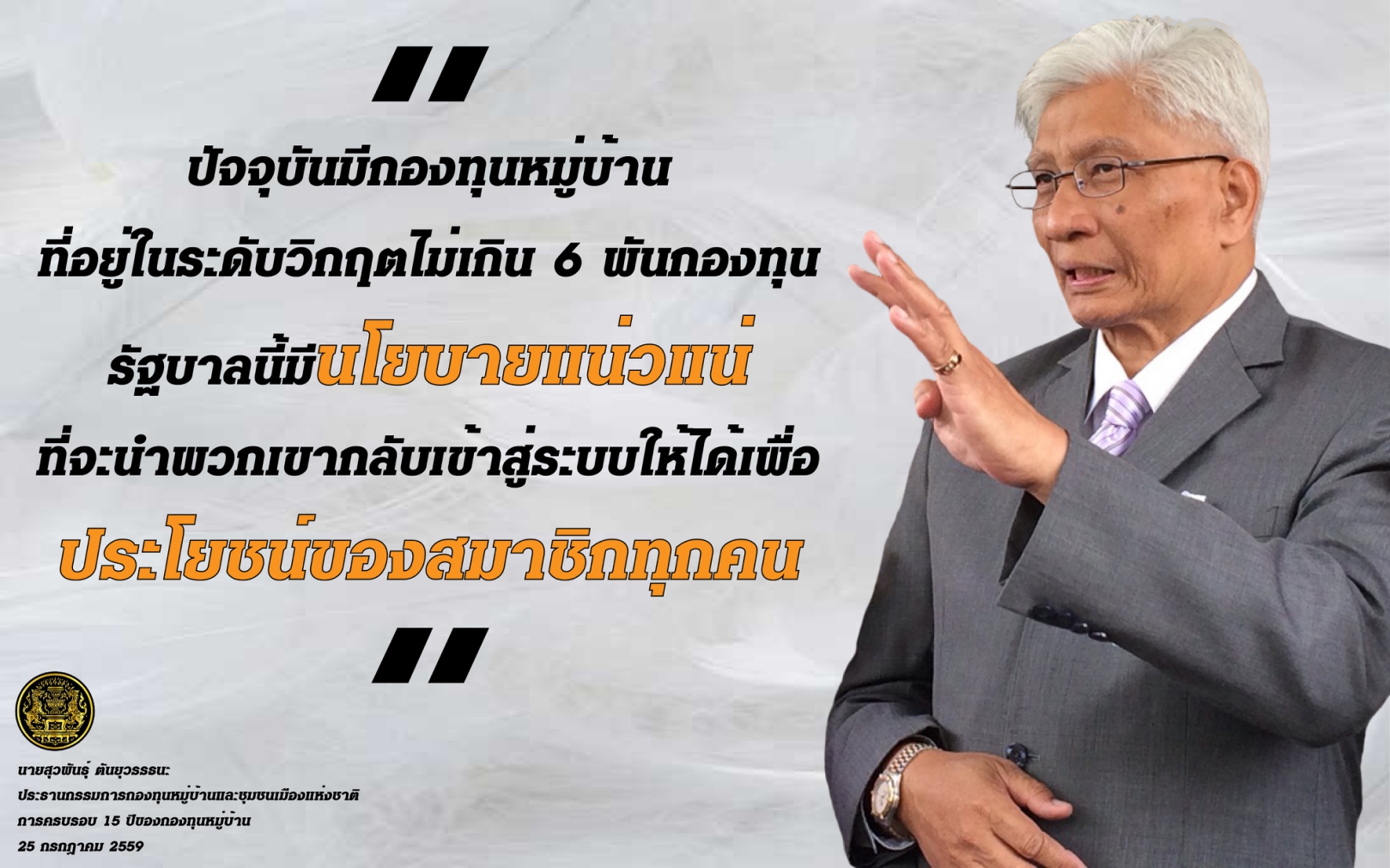 "

ปัจจุบันมีกองทุนหมู่บ้าน ที่อยู่ในระดับวิกฤตไม่เกิน 6 พันกองทุน รัฐบาลนี้มีนโยบายแน่วแน่ ที่จะนำพวกเขากลับเข้าสู่ระบบให้ได้เพื่อ ประโยชน์ของสมาชิกทุกคน

"

นายสุวพันธุ์ ตันยุวรรธนะ
ประธานกรรมการกองทุนหมู่บ้านและชุมชนเมืองแห่งชาติ
การครบรอบ 15 ปีของกองทุนหมู่บ้าน
25 กรกฎาคม 2559