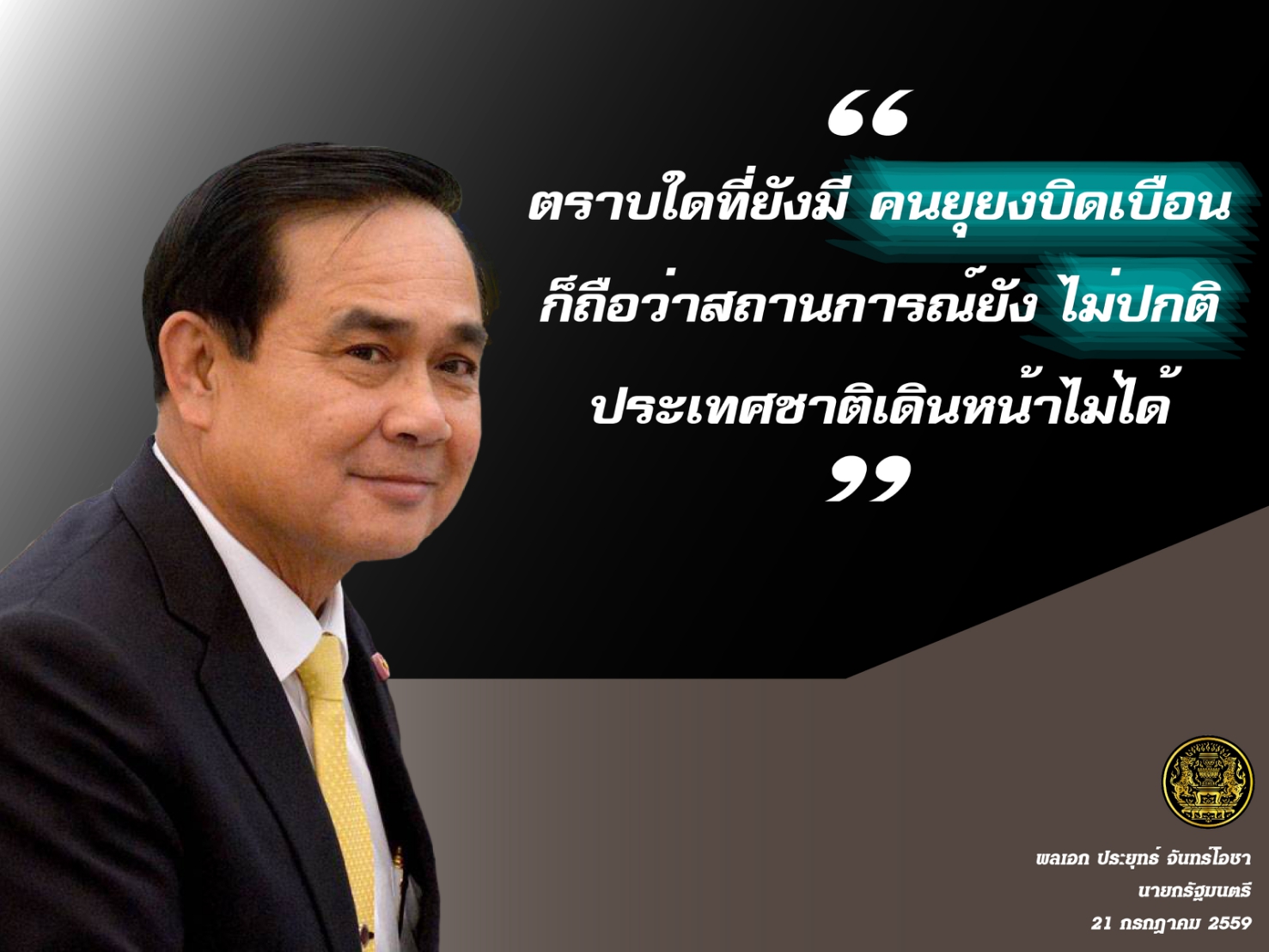 “

ตราบใดที่ยังมี คนยุยงบิดเบือน

ก็ถือว่าสถานการณ์ยัง ไม่ปกติ

ประเทศชาติเดินหน้าไม่ได้

”

พลเอก ประยุทธ์ จันทร์โอชา
นายกรัฐมนตรี
21 กรกฎาคม 2559