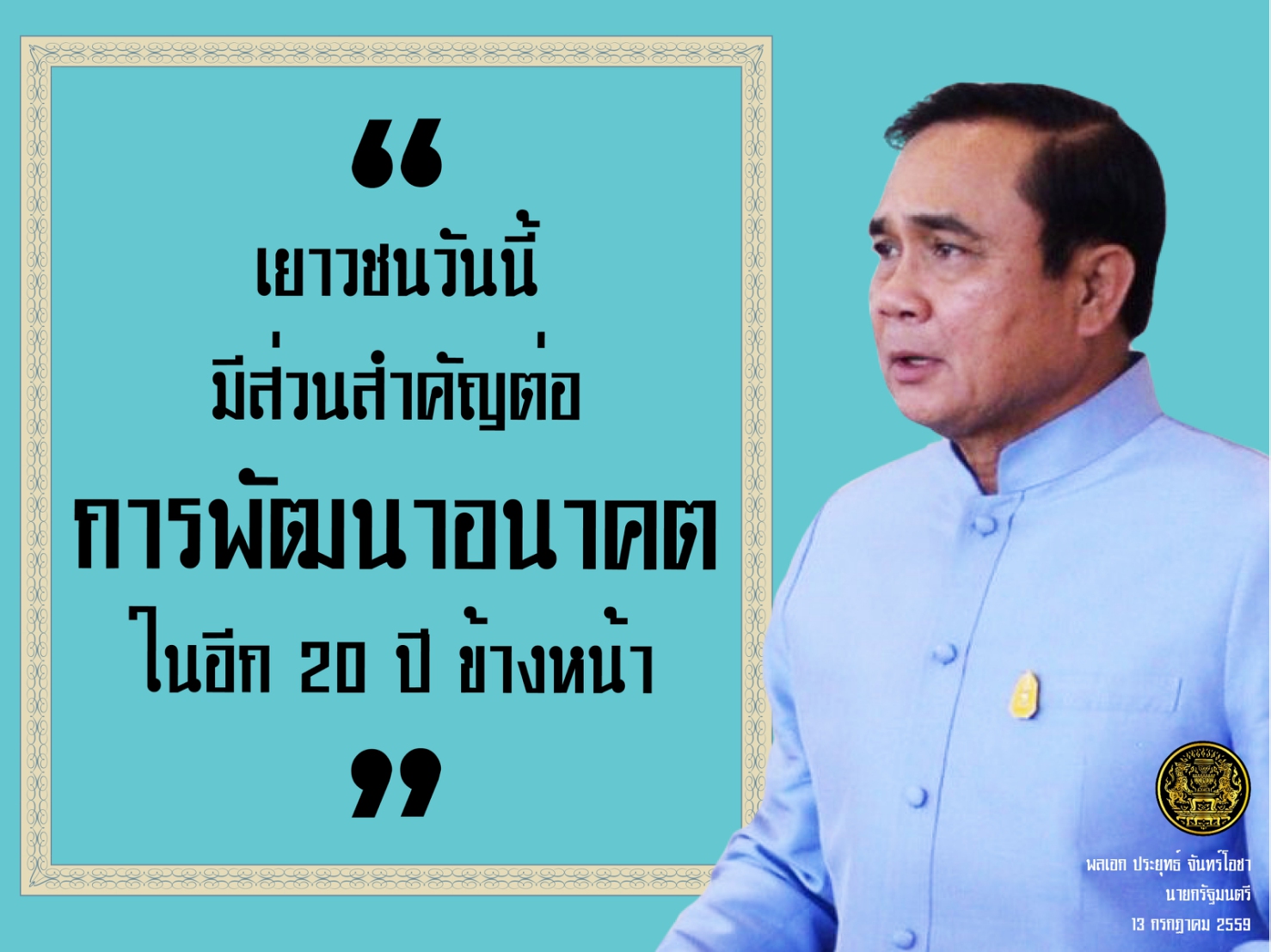 “
เยาวชนวันนี้
มีส่วนสำคัญต่อ
การพัฒนาอนาคต
ในอีก 20 ปี ข้างหน้า
”

พลเอก ประยุทธ์ จันทร์โอชา
นายกรัฐมนตรี
13 กรกฎาคม 2559