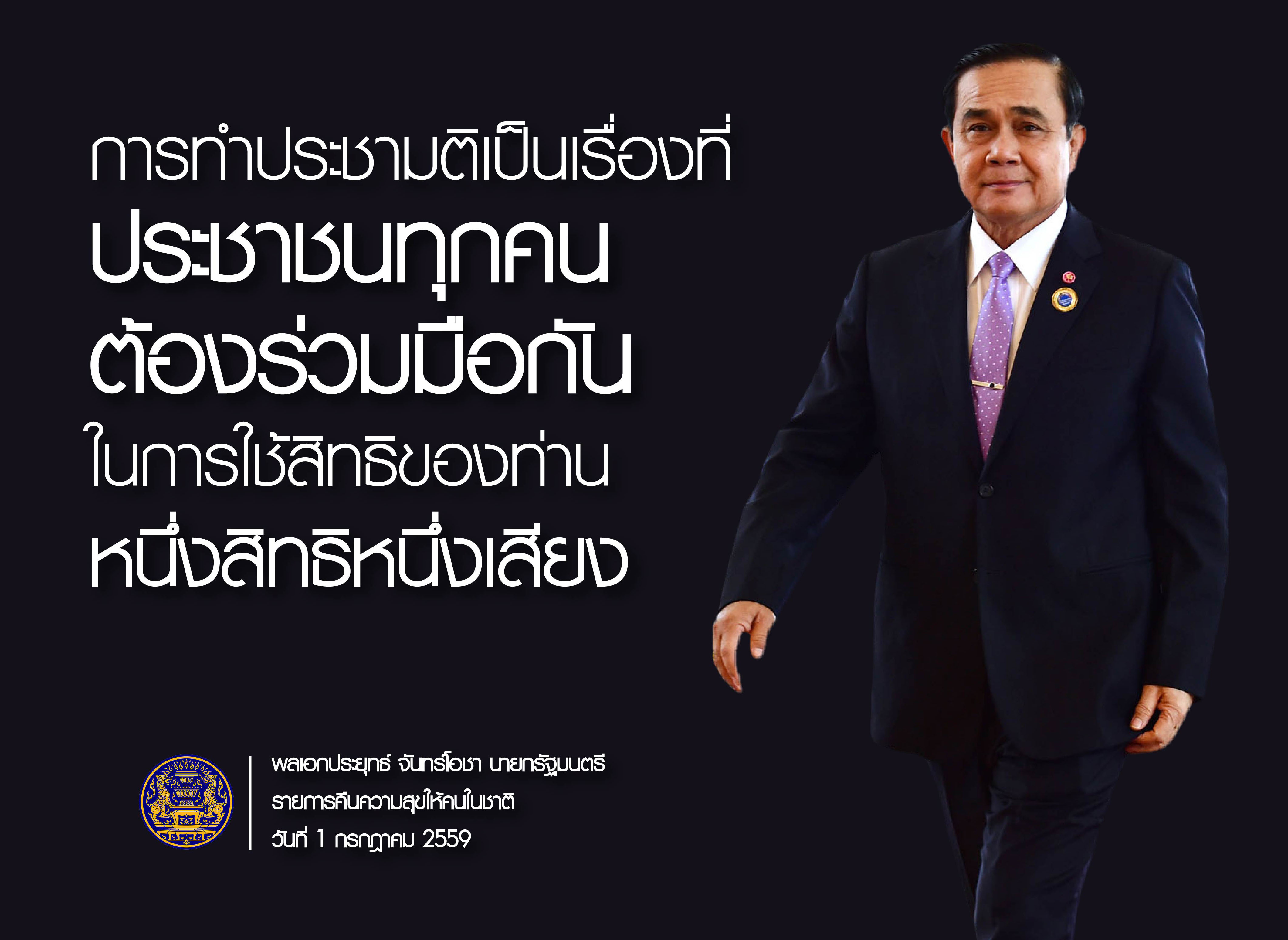 การทำประชามติเป็นเรื่องที่
ประชาชนทุกคน
ต้องร่วมมือกัน
ในการใช้สิทธิของท่าน
หนึ่งสิทธิหนึ่งเสียง

พลเอกประยุทธ์ จันทร์โอชา นายกรัฐมนตรี
รายการคืนความสุขให้คนในชาติ
วันที่ 1 กรกฎาคม 2559