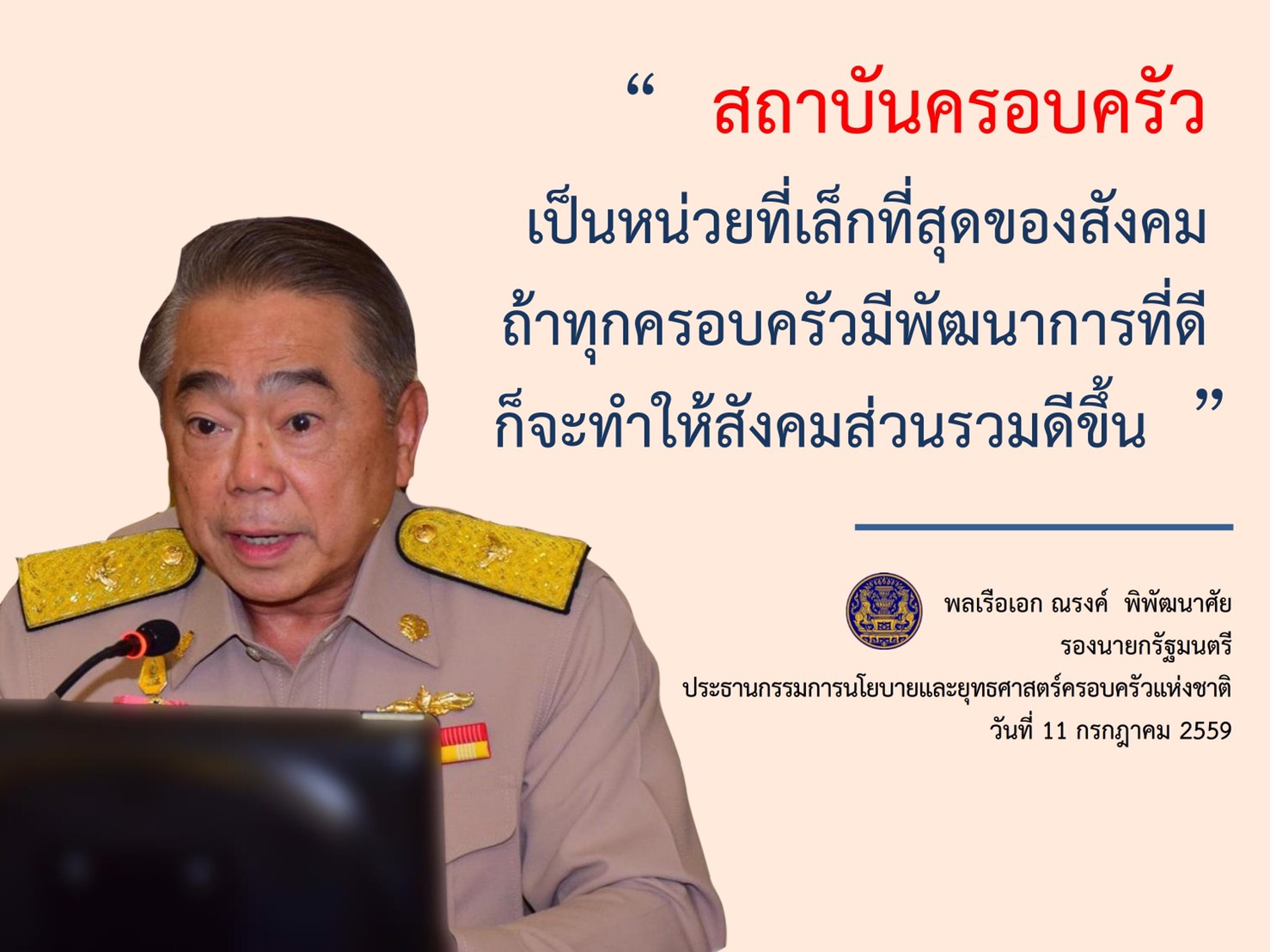 “ สถาบันครอบครัว
เป็นหน่วยที่เล็กที่สุดของสังคม
ถ้าทุกครอบครัวมีพัฒนาการที่ดี
ก็จะทำให้สังคมส่วนรวมดีขึ้น ”

พลเรือเอก ณรงค์ พิพัฒนาศัย
รองนายกรัฐมนตรี
ประธานกรรมการนโยบายและยุทธศาสตร์ครอบครัวแห่งชาติ
วันที่ 11 กรกฎาคม 2559