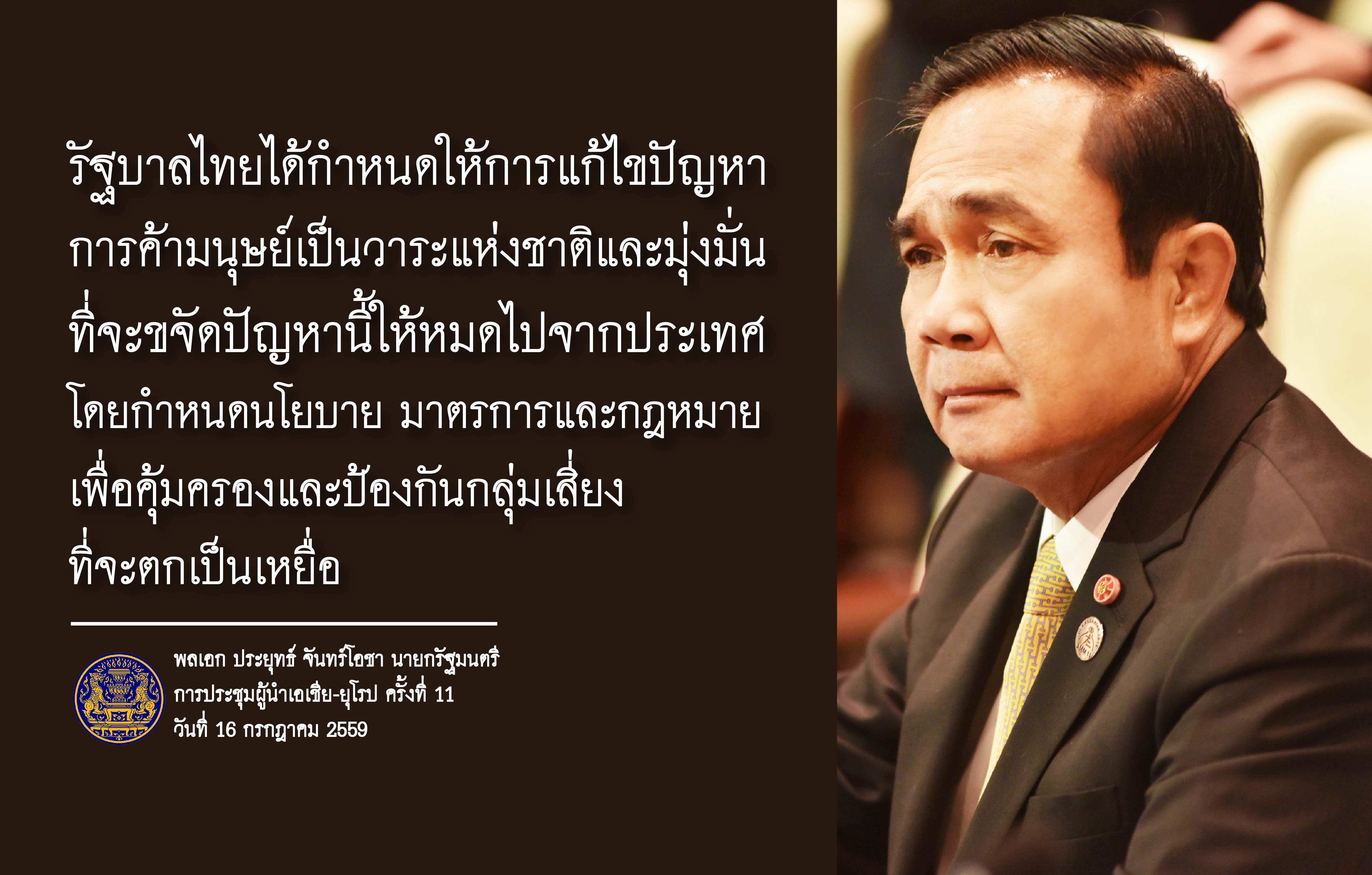 รัฐบาลไทยได้กำหนดให้การแก้ไขปัญหาการค้ามนุษย์เป็นวาระแห่งชาติและมุ่งมั่นที่จะขจัดปัญหานี้ให้หมดไปจากประเทศ โดยกำหนดนโยบาย มาตรการและกฎหมายเพื่อคุ้มครองและป้องกันกลุ่มเสี่ยงที่จะตกเป็นเหยื่อ

พลเอก ประยุทธ์ จันทร์โอชา นายกรัฐมนตรี
การประชุมผู้นำเอเชีย-ยุโรป ครั้งที่ 11
วันที่ 16 กรกฎาคม 2559