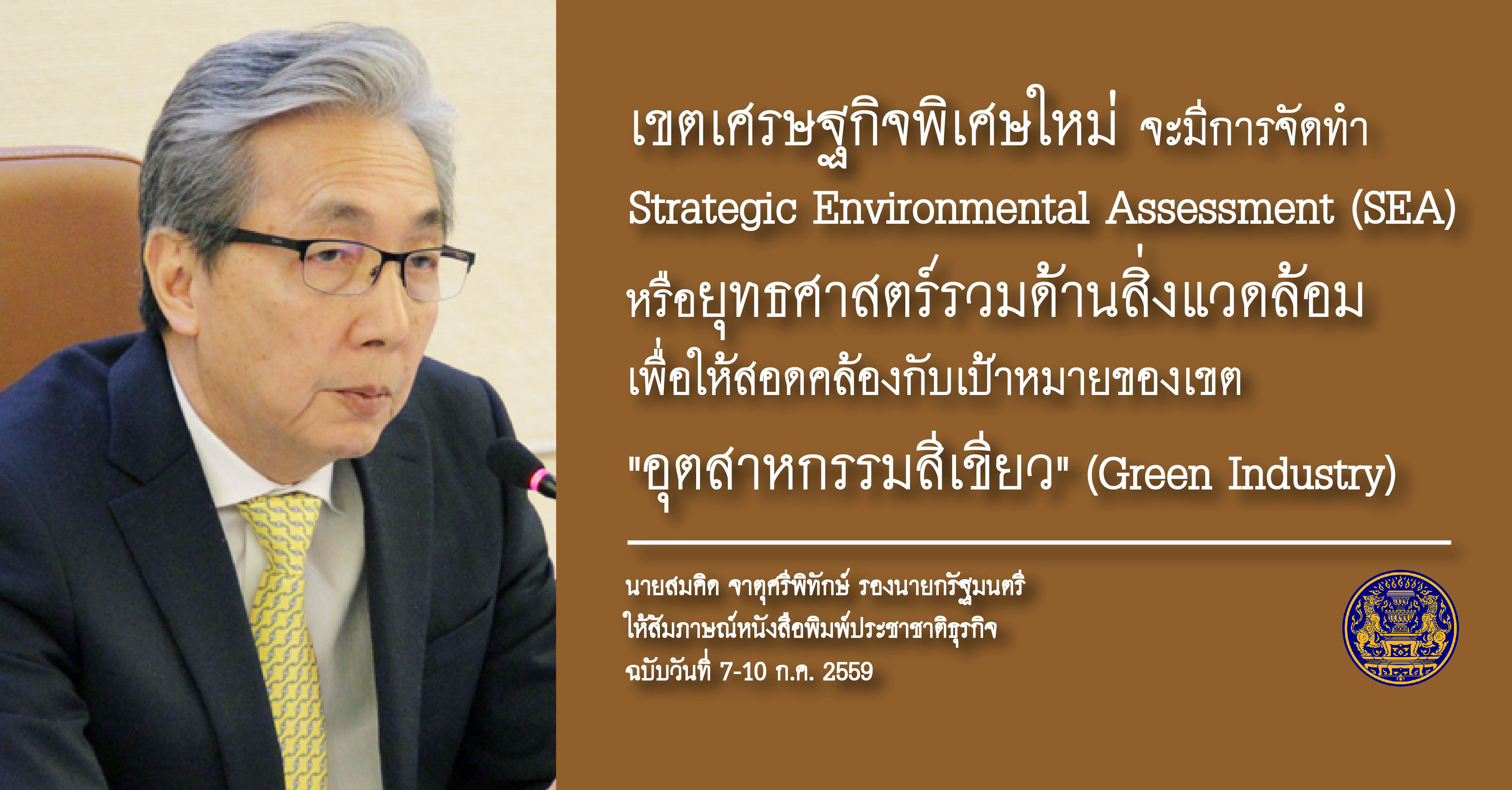 เขตเศรษฐกิจพิเศษใหม่ จะมีการจัดทำ Strategic Environmental Assessment (SEA) หรือยุทธศาสตร์รวมด้านสิ่งแวดล้อม เพื่อให้สอดคล้องกับเป้าหมายของเขต "อุตสาหกรรมสีเขียว" (Green Industry)

นายสมคิด จาตุศรีพิทักษ์ รองนายกรัฐมนตรี
ให้สัมภาษณ์หนังสือพิมพ์ประชาชาติธุรกิจ
ฉบับวันที่ 7-10 ก.ค. 2559