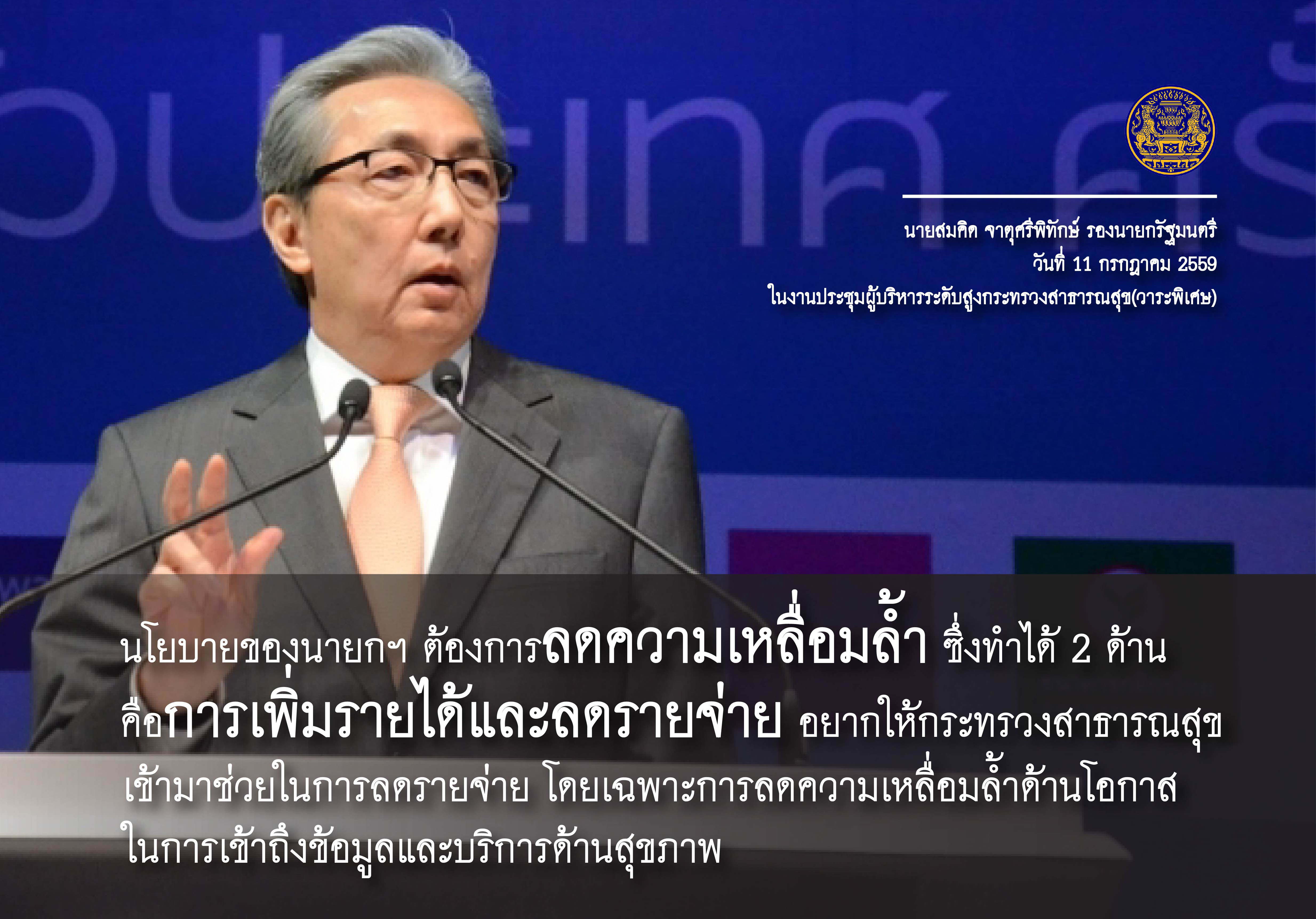 นายสมคิด จาตุศรีพิทักษ์ รองนายกรัฐมนตรี
วันที่ 11 กรกฎาคม 2559
ในงานประชุมผู้บริหารระดับสูงกระทรวงสาธารณสุข(วาระพิเศษ)

นโยบายของนายกฯ ต้องการลดความเหลื่อมล้ำ ซึ่งทำได้ 2 ด้าน คือการเพิ่มรายได้และลดรายจ่าย อยากให้กระทรวงสาธารณสุข เข้ามาช่วยในการลดรายจ่าย โดยเฉพาะการลดความเหลื่อมล้ำด้านโอกาส ในการเข้าถึงข้อมูลและบริการด้านสุขภาพ