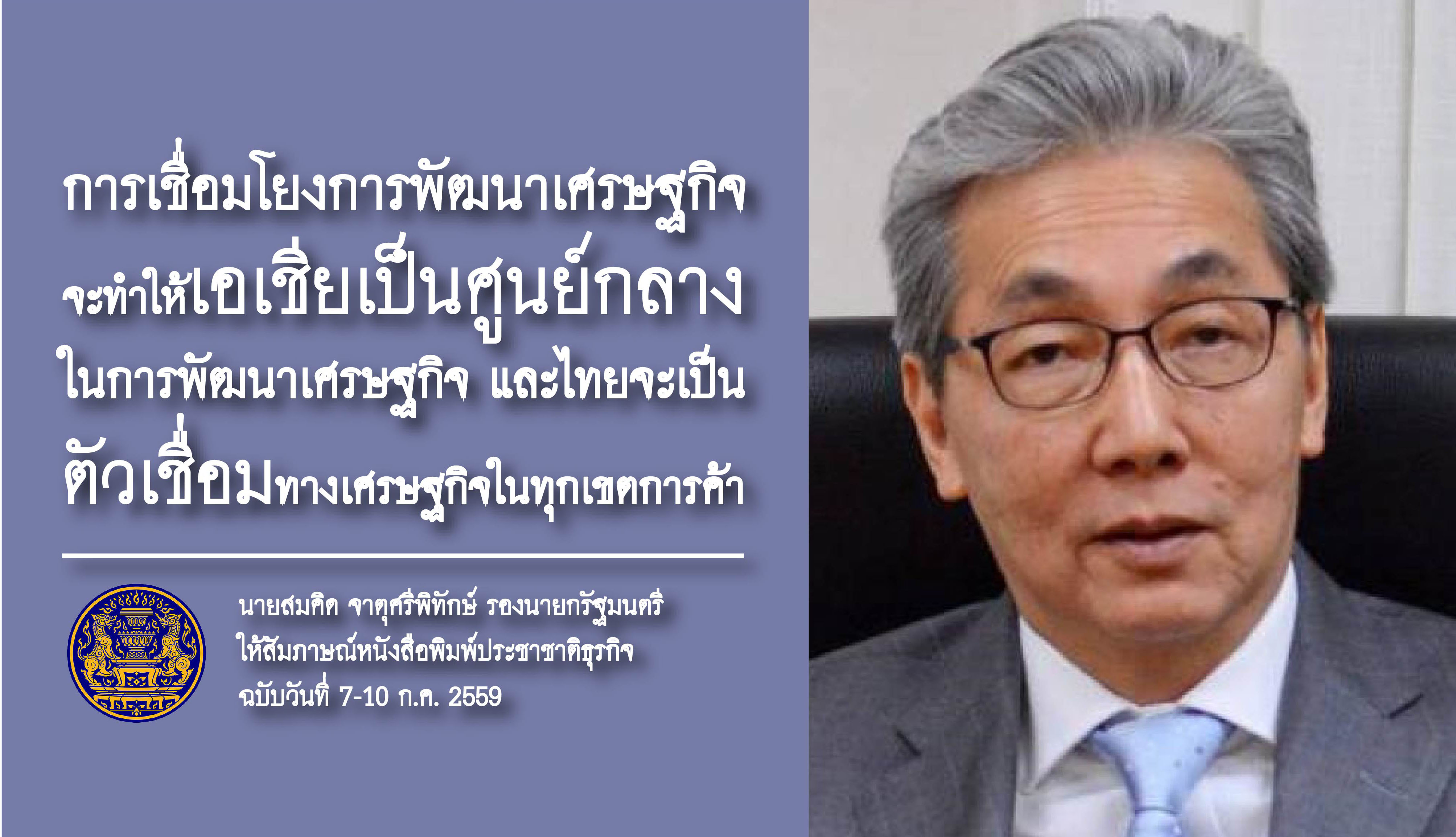 การเชื่อมโยงการพัฒนาเศรษฐกิจ จะทำให้เอเชียเป็นศูนย์กลาง ในการพัฒนาเศรษฐกิจ และไทยจะเป็น ตัวเชื่อมทางเศรษฐกิจในทุกเขตการค้า

นายสมคิด จาตุศรีพิทักษ์ รองนายกรัฐมนตรี
ให้สัมภาษณ์หนังสือพิมพ์ประชาชาติธุรกิจ
ฉบับวันที่ 7-10 ก.ค. 2559