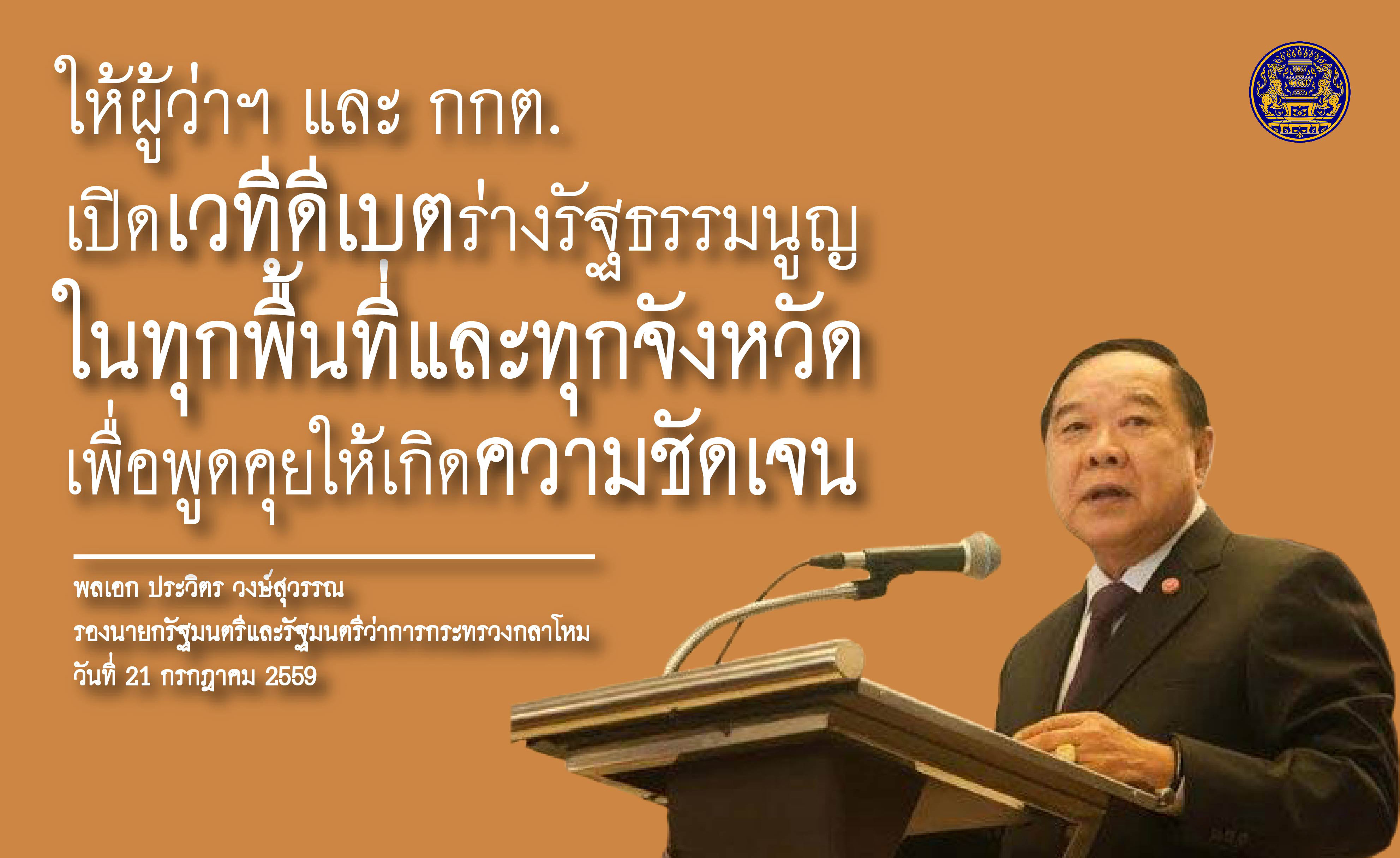 ให้ผู้ว่าฯ และ กกต.
เปิดเวทีดีเบตร่างรัฐธรรมนูญ
ในทุกพื้นที่และทุกจังหวัด
เพื่อพูดคุยให้เกิดความชัดเจน

พลเอก ประวิตร วงษ์สุวรรณ
รองนายกรัฐมนตรีและรัฐมนตรีว่าการกระทรวงกลาโหม
วันที่ 21 กรกฎาคม 2559