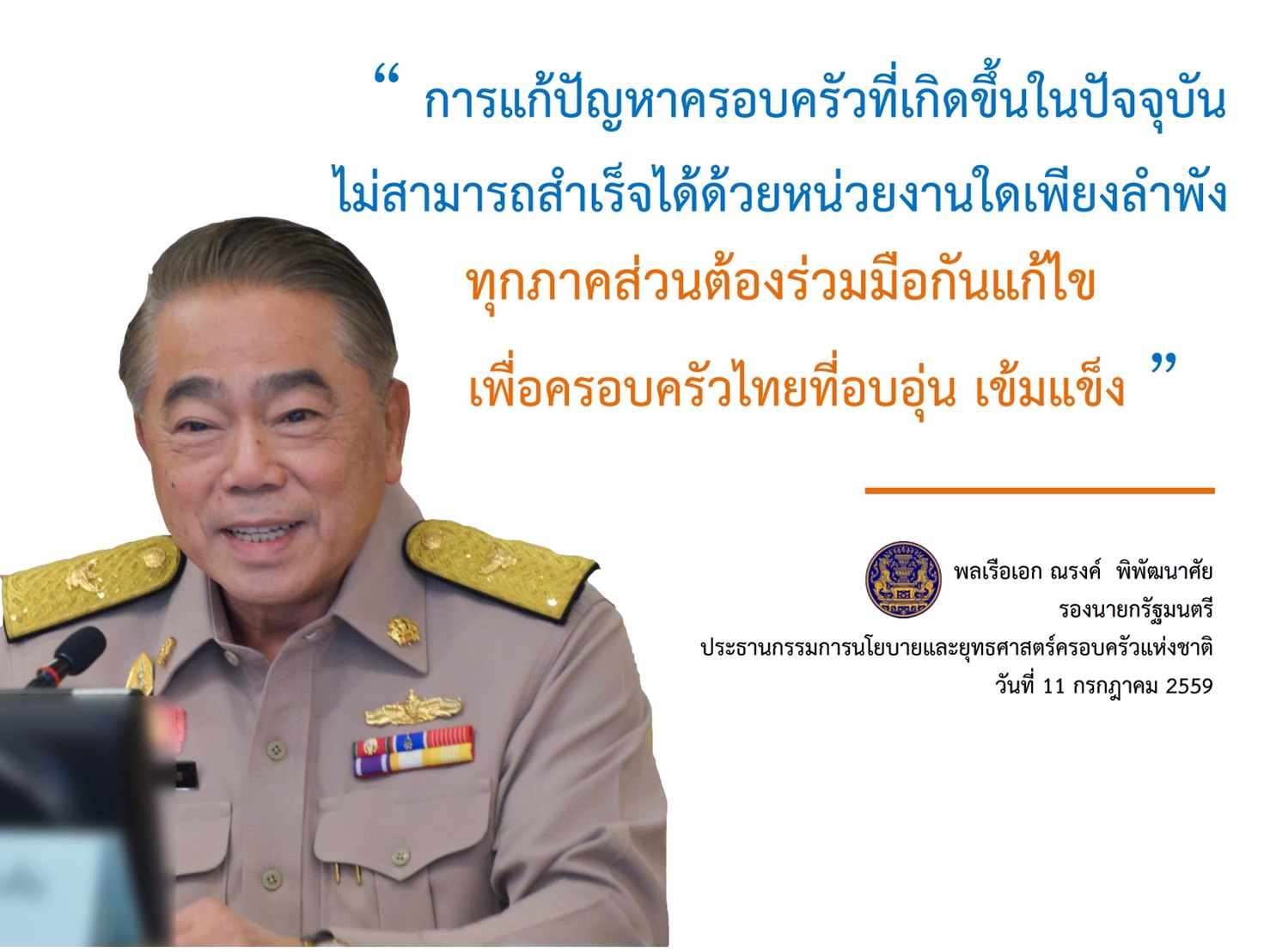 “ การแก้ปัญหาครอบครัวที่เกิดขึ้นในปัจจุบัน ไม่สามารถสำเร็จได้ด้วยหน่วยงานใดเพียงลำพัง ทุกภาคส่วนต้องร่วมมือกันแก้ไข เพื่อครอบครัวไทยที่อบอุ่น เข้มแข็ง ”

พลเรือเอก ณรงค์ พิพัฒนาศัย
รองนายกรัฐมนตรี
ประธานกรรมการนโยบายและยุทธศาสตร์ครอบครัวแห่งชาติ
วันที่ 11 กรกฎาคม 2559