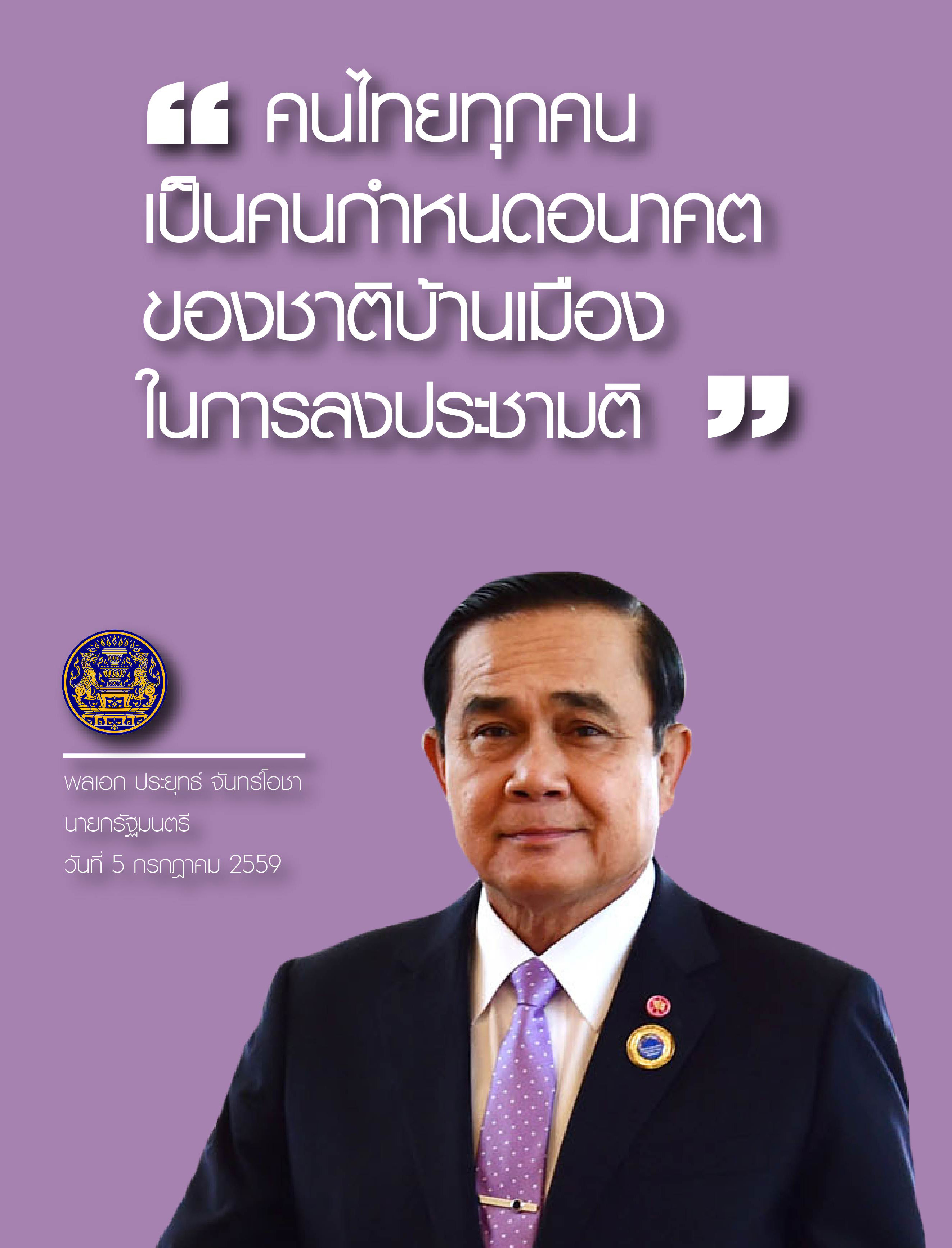 “ คนไทยทุกคน เป็นคนกำหนดอนาคต ของชาติบ้านเมือง ในการลงประชามติ ”

พลเอก ประยุทธ์ จันทร์โอชา
นายกรัฐมนตรี
วันที่ 5 กรกฎาคม 2559