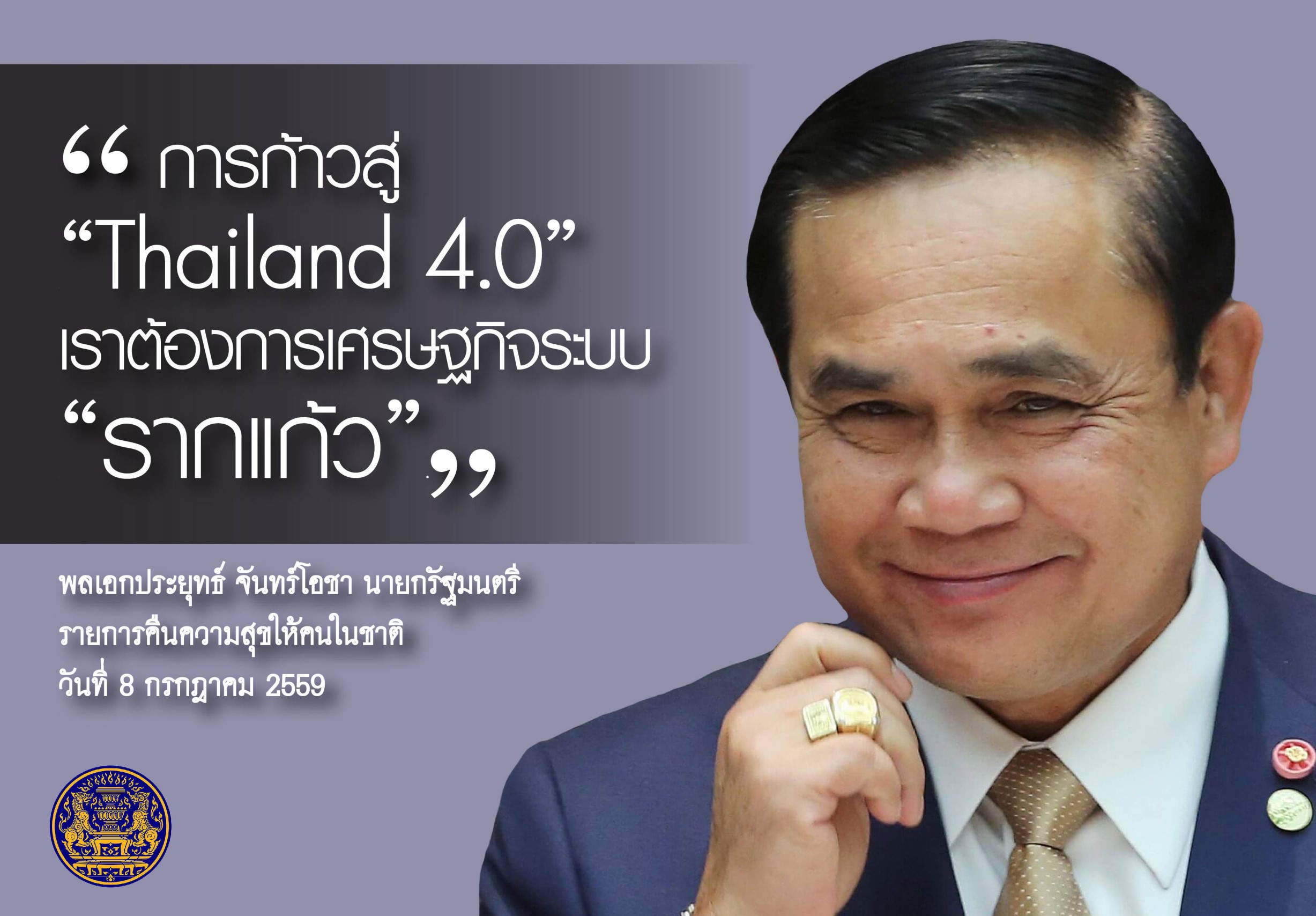 “ การก้าวสู่ “Thailand 4.0” เราต้องการเศรษฐกิจระบบ “รากแก้ว” ”

พลเอกประยุทธ์ จันทร์โอชา นายกรัฐมนตรี
รายการคืนความสุขให้คนในชาติ
วันที่ 8 กรกฎาคม 2559