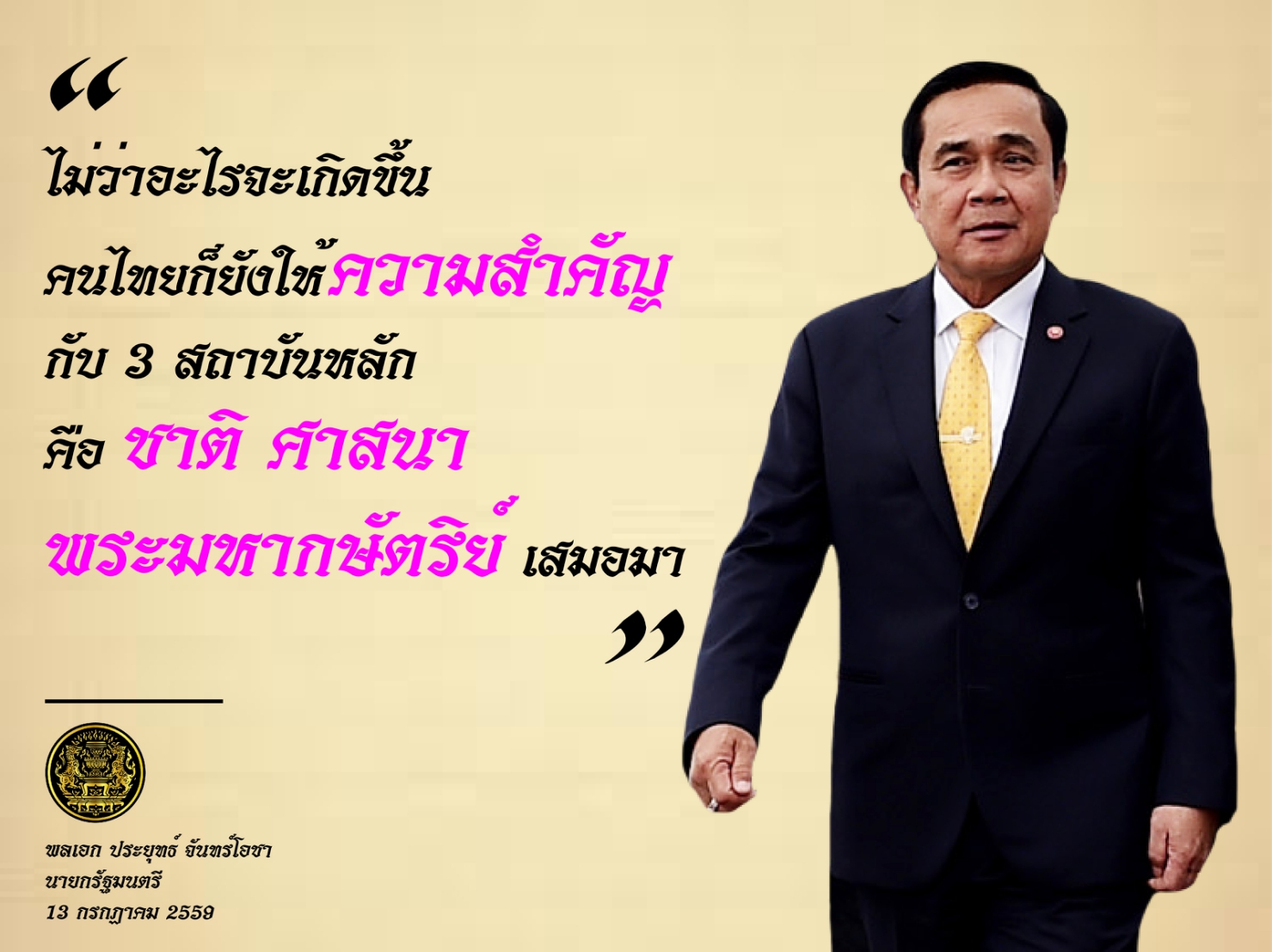 “
ไม่ว่าอะไรจะเกิดขึ้น
คนไทยก็ยังให้ความสำคัญ
กับ 3 สถาบันหลัก
คือ ชาติ ศาสนา
พระมหากษัตริย์ เสมอมา
”

พลเอก ประยุทธ์ จันทร์โอชา
นายกรัฐมนตรี
13 กรกฎาคม 2559