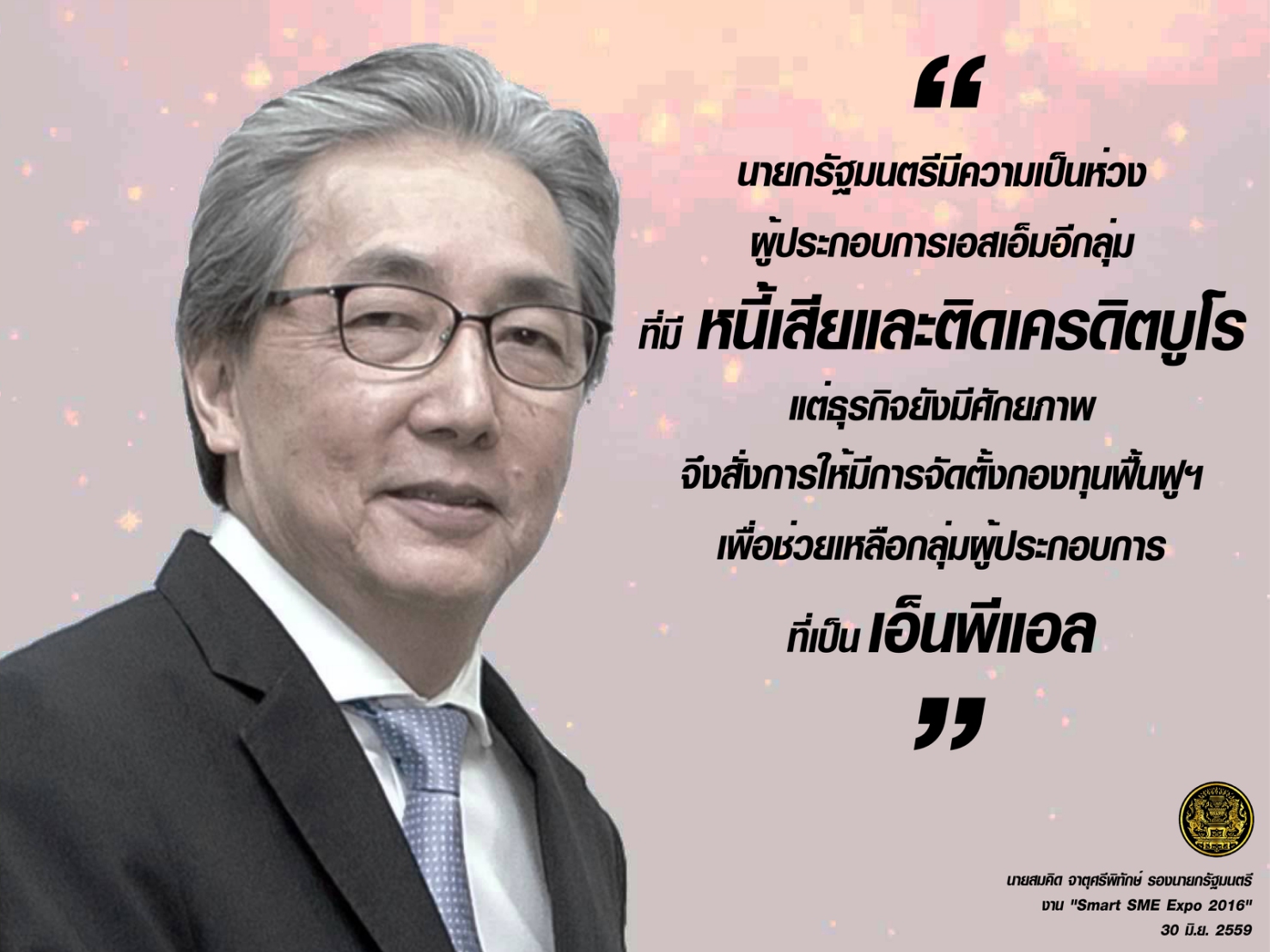 “

นายกรัฐมนตรีมีความเป็นห่วง

ผู้ประกอบการเอสเอ็มอีกลุ่ม

ที่มี หนี้เสียและติดเครดิตบูโร

แต่ธุรกิจยังมีศักยภาพ

จึงสั่งการให้มีการจัดตั้งกองทุนฟื้นฟูฯ

เพื่อช่วยเหลือกลุ่มผู้ประกอบการ

ที่เป็น เอ็นพีแอล

”

นายสมคิด จาตุศรีพิทักษ์ รองนายกรัฐมนตรี
งาน "Smart SME Expo 2016"
30 มิ.ย. 2559