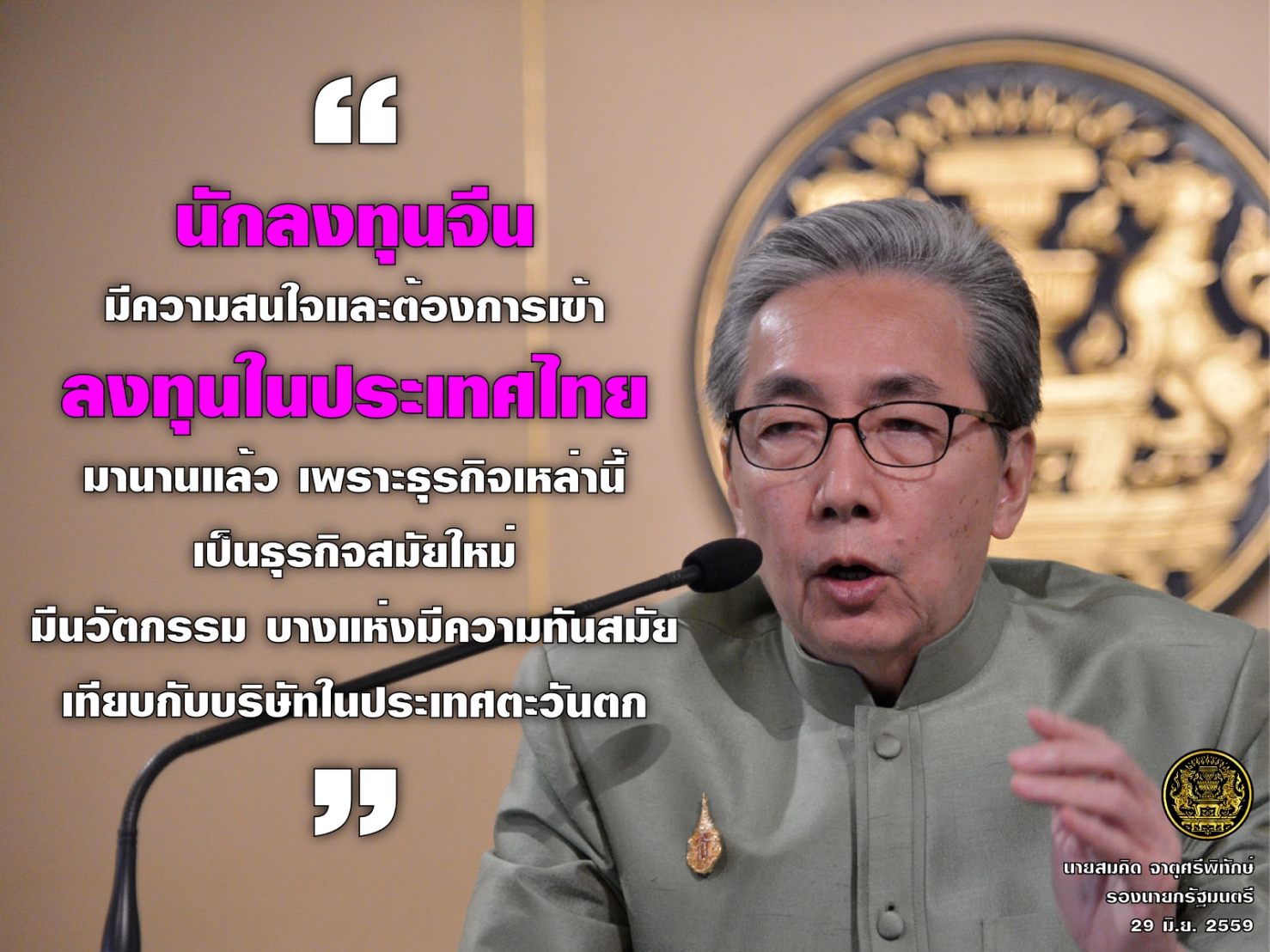 “

นักลงทุนจีน
มีความสนใจและต้องการเข้า
ลงทุนในประเทศไทย
มานานแล้ว เพราะธุรกิจเหล่านี้
เป็นธุรกิจสมัยใหม่
มีนวัตกรรม บางแห่งมีความทันสมัย
เทียบกับบริษัทในประเทศตะวันตก

”

นายสมคิด จาตุศรีพิทักษ์
รองนายกรัฐมนตรี
29 มิ.ย. 2559