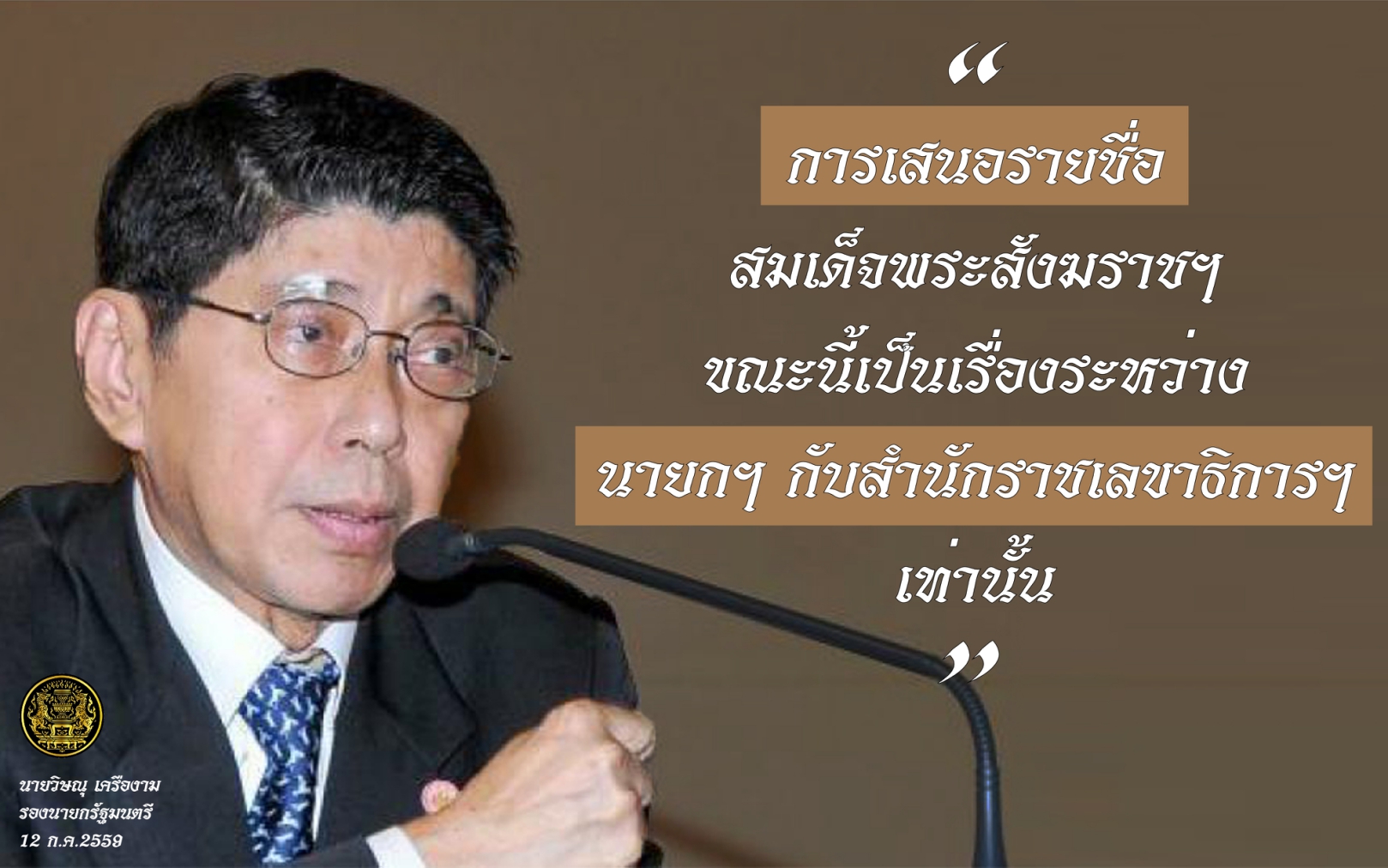 “
การเสนอรายชื่อ
สมเด็จพระสังฆราชฯ
ขณะนี้เป็นเรื่องระหว่าง
นายกฯ กับสำนักราชเลขาธิการฯ
เท่านั้น
”

นายวิษณุ เครืองาม
รองนายกรัฐมนตรี
12 ก.ค.2559