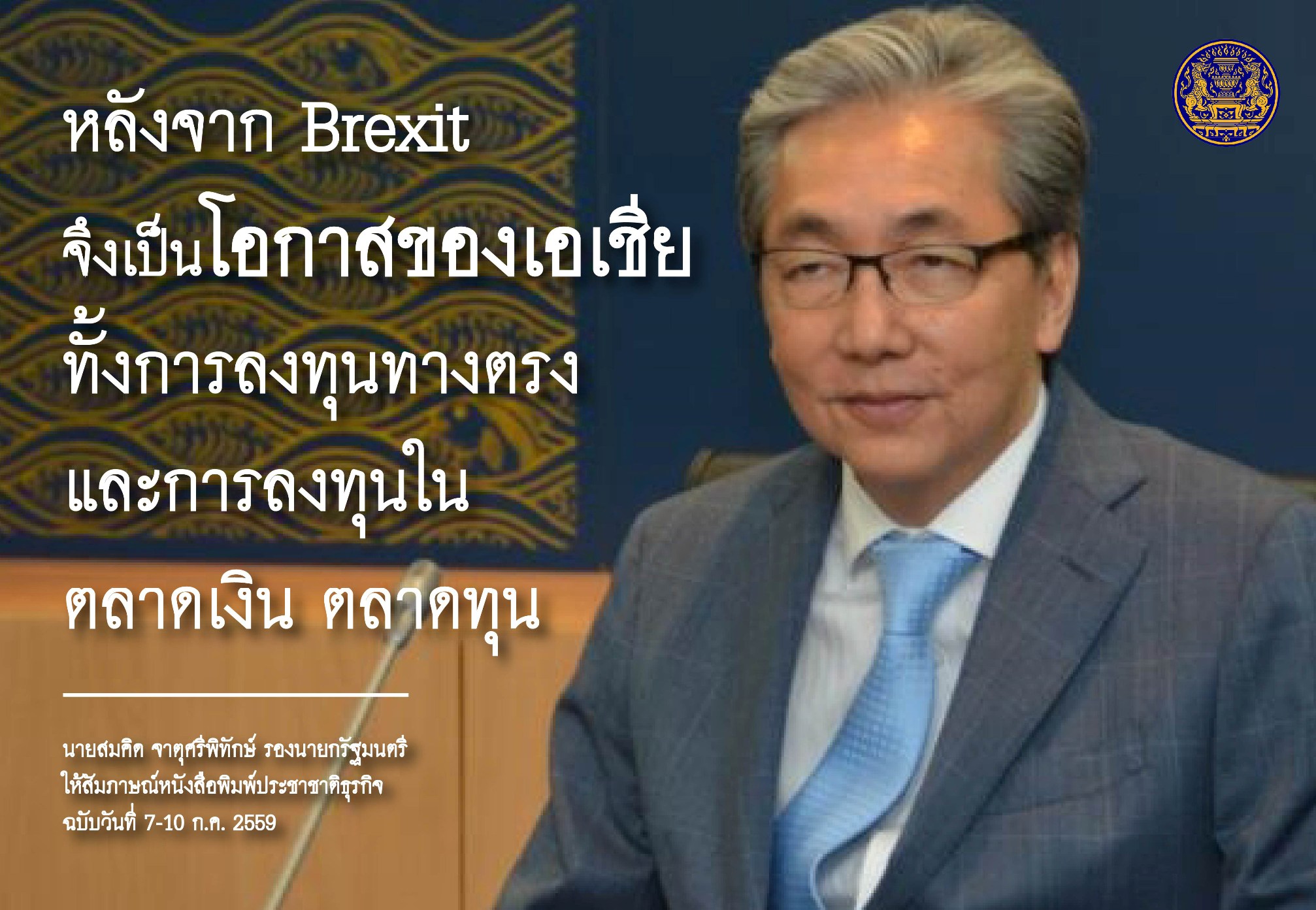 หลังจาก Brexit
จึงเป็นโอกาสของเอเชีย
ทั้งการลงทุนทางตรง
และการลงทุนใน
ตลาดเงิน ตลาดทุน

นายสมคิด จาตุศรีพิทักษ์ รองนายกรัฐมนตรี
ให้สัมภาษณ์หนังสือพิมพ์ประชาชาติธุรกิจ
ฉบับวันที่ 7-10 ก.ค. 2559