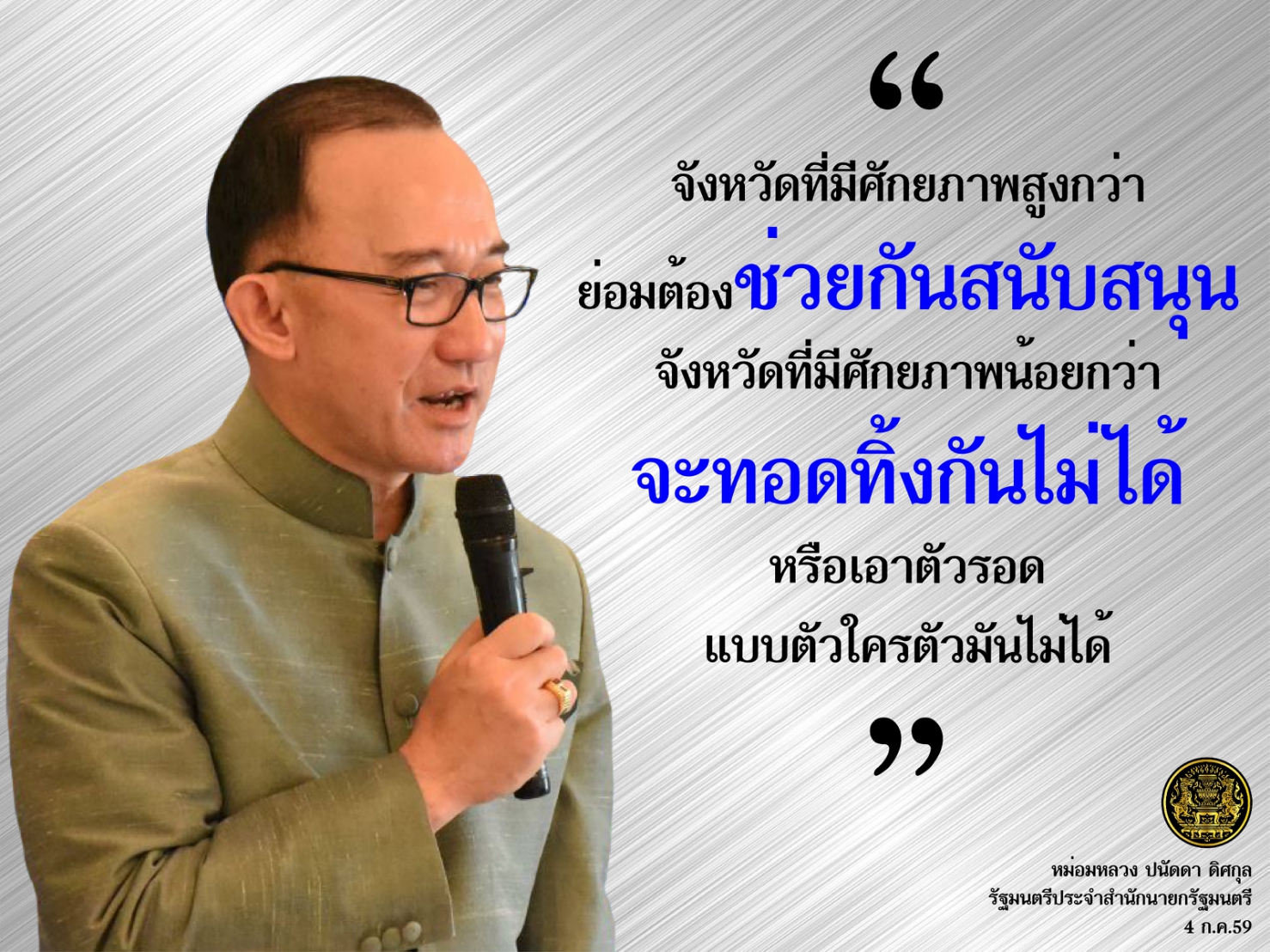 “
จังหวัดที่มีศักยภาพสูงกว่า
ย่อมต้องช่วยกันสนับสนุน
จังหวัดที่มีศักยภาพน้อยกว่า
จะทอดทิ้งกันไม่ได้
หรือเอาตัวรอด
แบบตัวใครตัวมันไม่ได้
”

หม่อมหลวง ปนัดดา ดิศกุล
รัฐมนตรีประจำสำนักนายกรัฐมนตรี
4 ก.ค.59