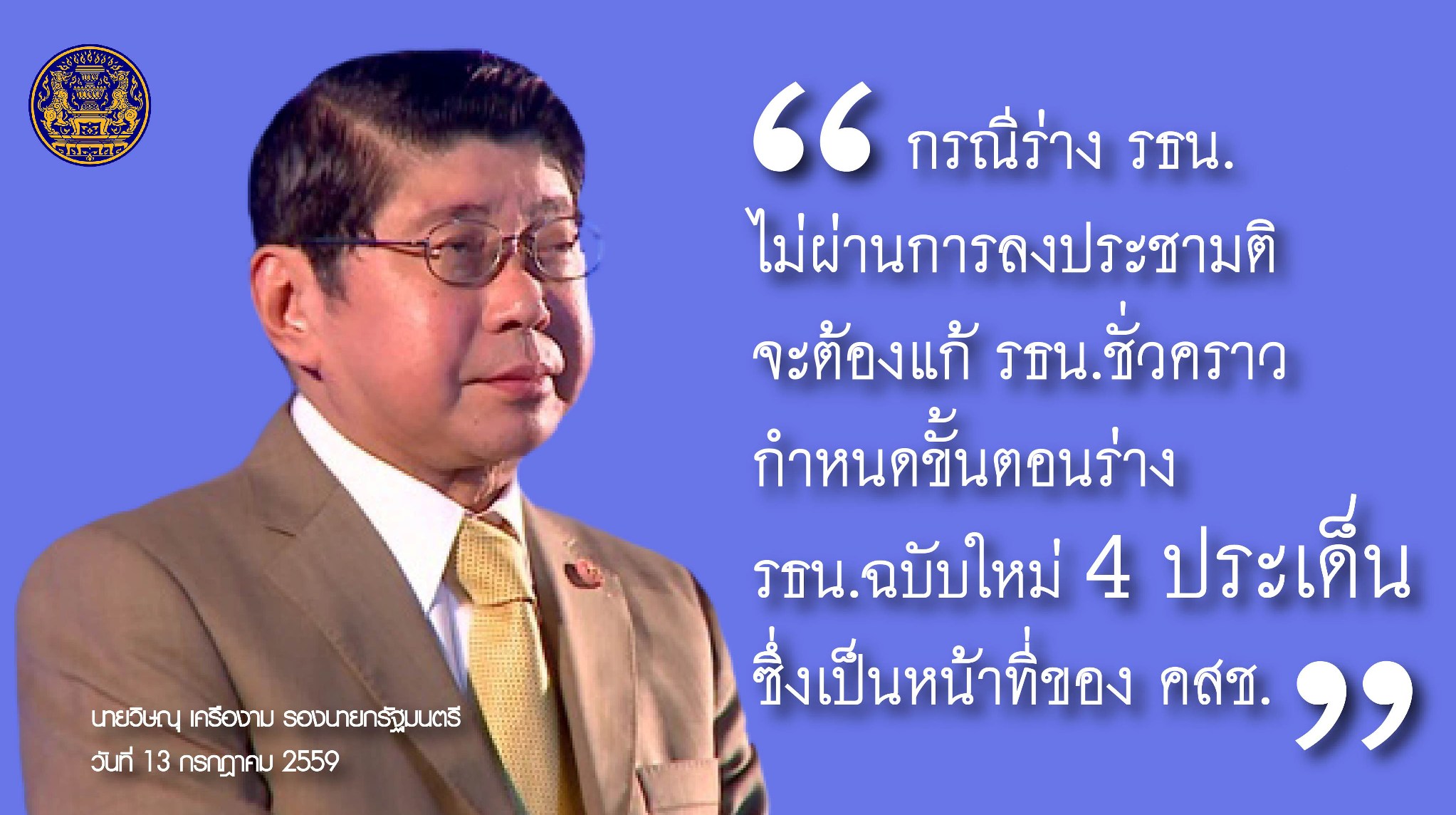 “ กรณีร่าง รธน.
ไม่ผ่านการลงประชามติ
จะต้องแก้ รธน.ชั่วคราว
กำหนดขั้นตอนร่าง
รธน.ฉบับใหม่ 4 ประเด็น
ซึ่งเป็นหน้าที่ของ คสช. ”

นายวิษณุ เครืองาม รองนายกรัฐมนตรี
วันที่ 13 กรกฎาคม 2559