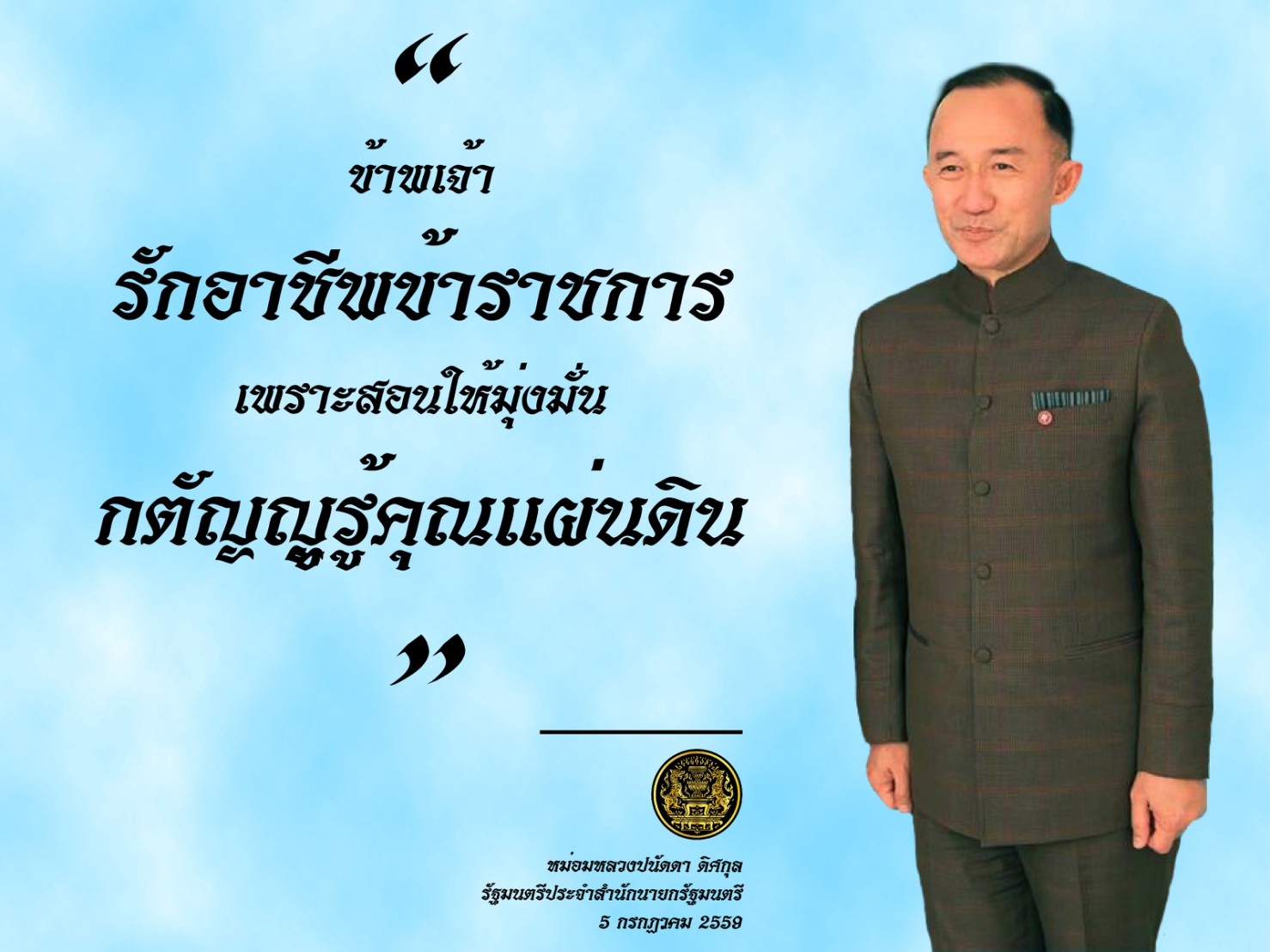 “

ข้าพเจ้า

รักอาชีพข้าราชการ

เพราะสอนให้มุ่งมั่น

กตัญญูรู้คุณแผ่นดิน

”

หม่อมหลวงปนัดดา ดิศกุล
รัฐมนตรีประจำสำนักนายกรัฐมนตรี
5 กรกฎาคม 2559