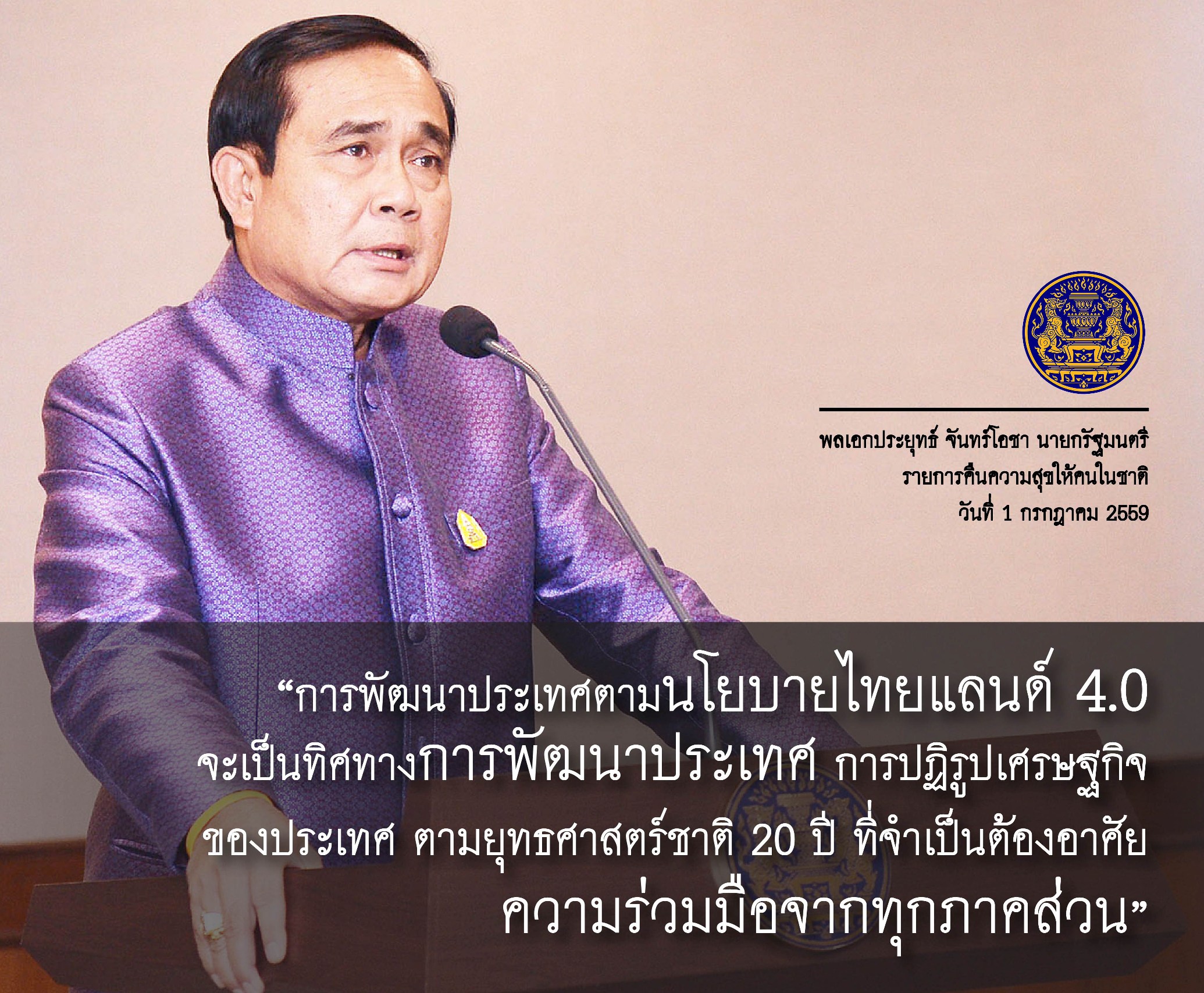 พลเอกประยุทธ์ จันทร์โอชา นายกรัฐมนตรี
รายการคืนความสุขให้คนในชาติ
วันที่ 1 กรกฎาคม 2559

“การพัฒนาประเทศตามนโยบายไทยแลนด์ 4.0 จะเป็นทิศทางการพัฒนาประเทศ การปฏิรูปเศรษฐกิจของประเทศ ตามยุทธศาสตร์ชาติ 20 ปี ที่จำเป็นต้องอาศัยความร่วมมือจากทุกภาคส่วน”