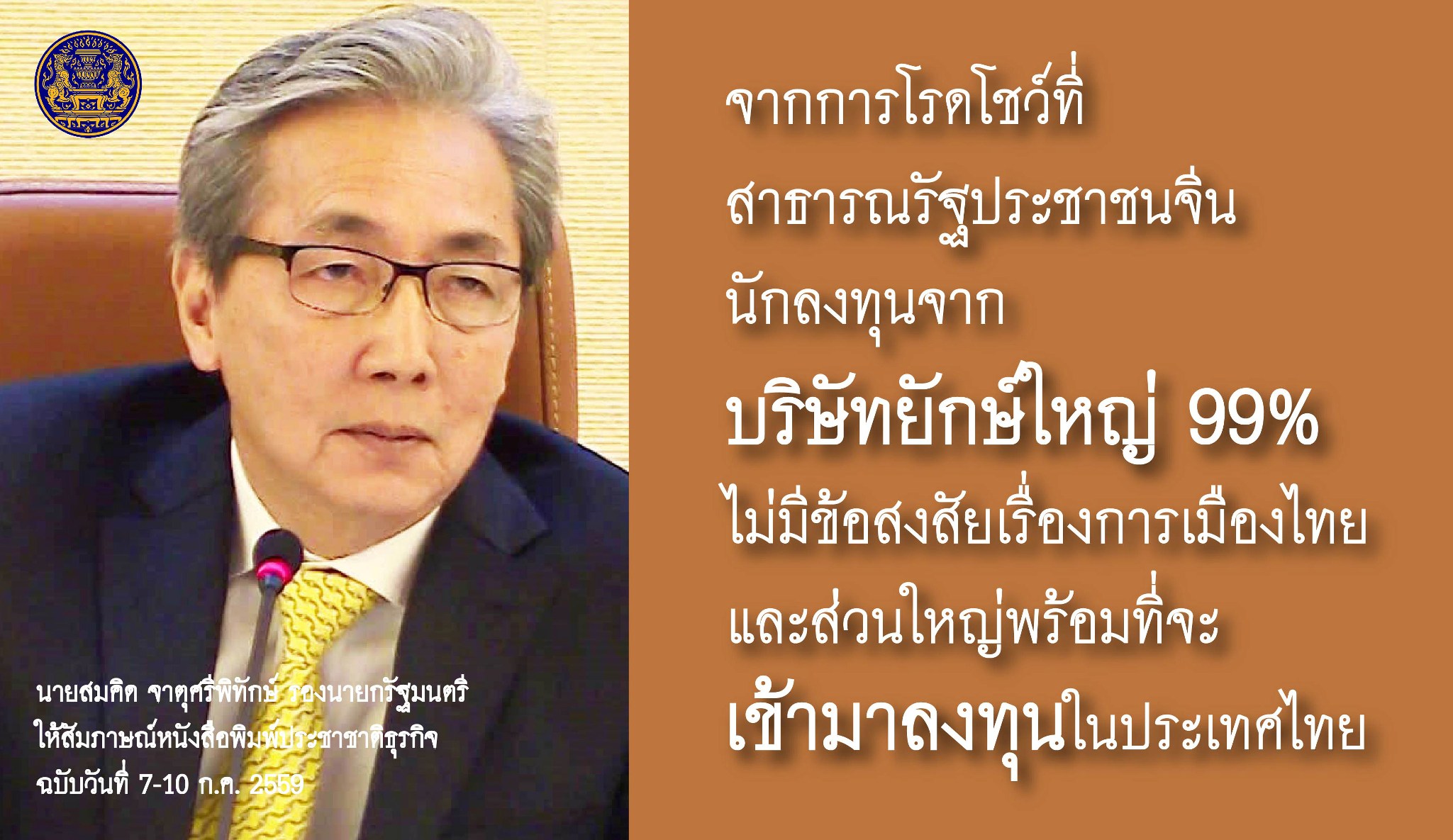 จากการโรดโชว์ที่
สาธารณรัฐประชาชนจีน
นักลงทุนจาก
บริษัทยักษ์ใหญ่ 99%
ไม่มีข้อสงสัยเรื่องการเมืองไทย
และส่วนใหญ่พร้อมที่จะ
เข้ามาลงทุนในประเทศไทย

นายสมคิด จาตุศรีพิทักษ์ รองนายกรัฐมนตรี
ให้สัมภาษณ์หนังสือพิมพ์ประชาชาติธุรกิจ
ฉบับวันที่ 7-10 ก.ค. 2559