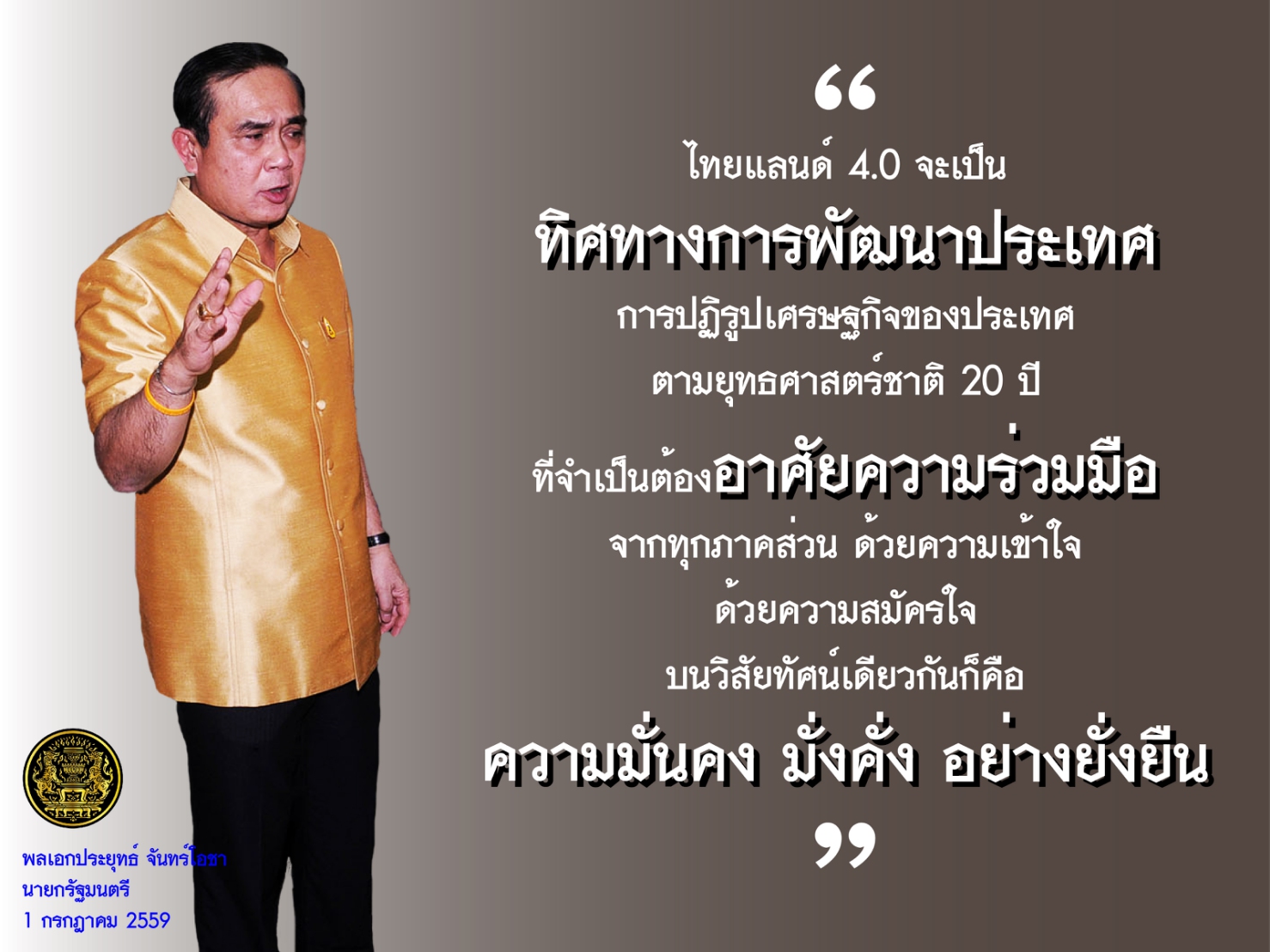 “
ไทยแลนด์ 4.0 จะเป็น
ทิศทางการพัฒนาประเทศ
การปฏิรูปเศรษฐกิจของประเทศ
ตามยุทธศาสตร์ชาติ 20 ปี
ที่จำเป็นต้องอาศัยความร่วมมือ
จากทุกภาคส่วน ด้วยความเข้าใจ
ด้วยความสมัครใจ
บนวิสัยทัศน์เดียวกันก็คือ
ความมั่นคง มั่งคั่ง อย่างยั่งยืน
”

พลเอกประยุทธ์ จันทร์โอชา
นายกรัฐมนตรี
1 กรกฎาคม 2559