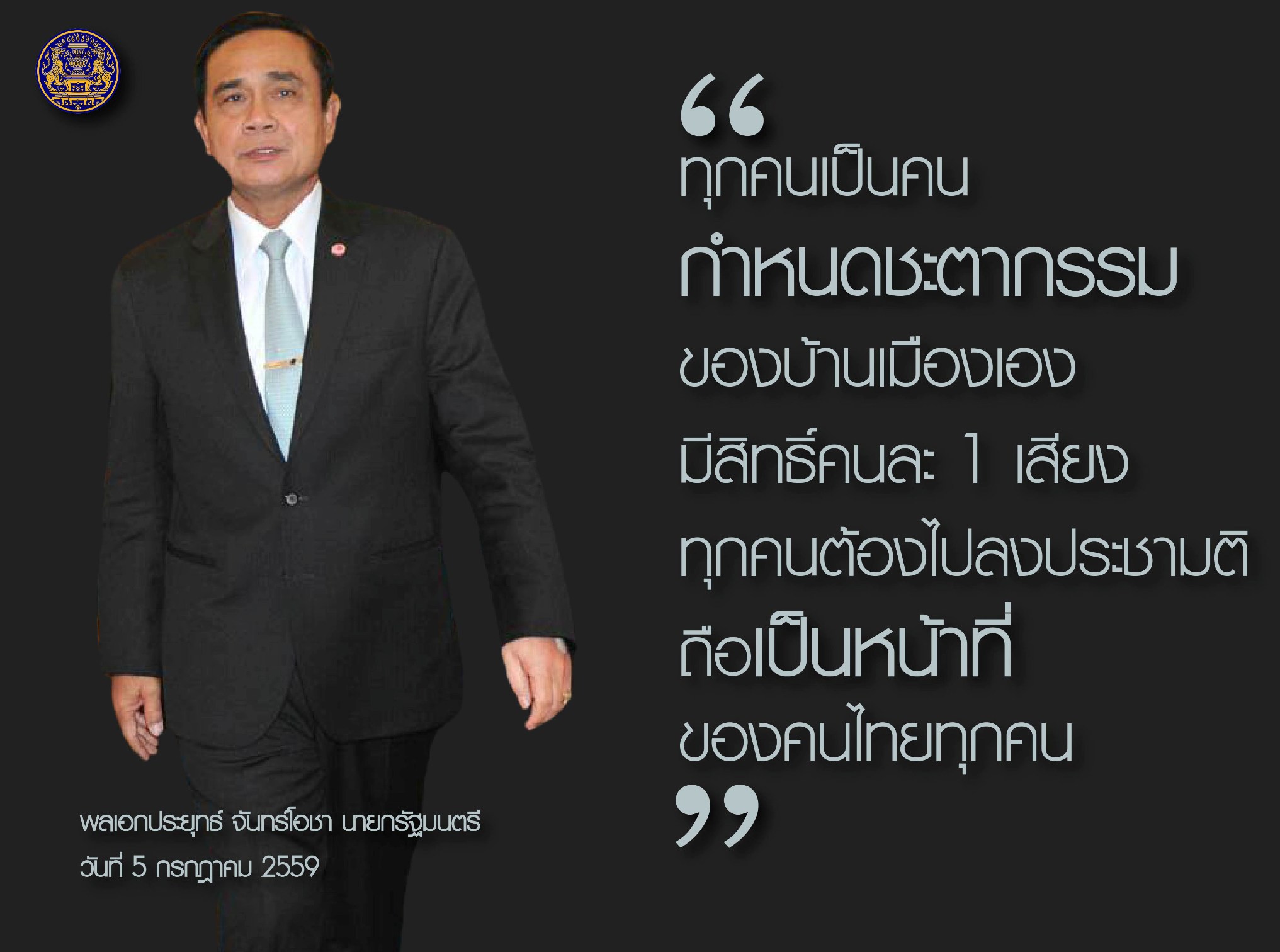 “ ทุกคนเป็นคน
กำหนดชะตากรรม
ของบ้านเมืองเอง
มีสิทธิ์คนละ 1 เสียง
ทุกคนต้องไปลงประชามติ
ถือเป็นหน้าที่
ของคนไทยทุกคน ”

พลเอกประยุทธ์ จันทร์โอชา นายกรัฐมนตรี
วันที่ 5 กรกฎาคม 2559