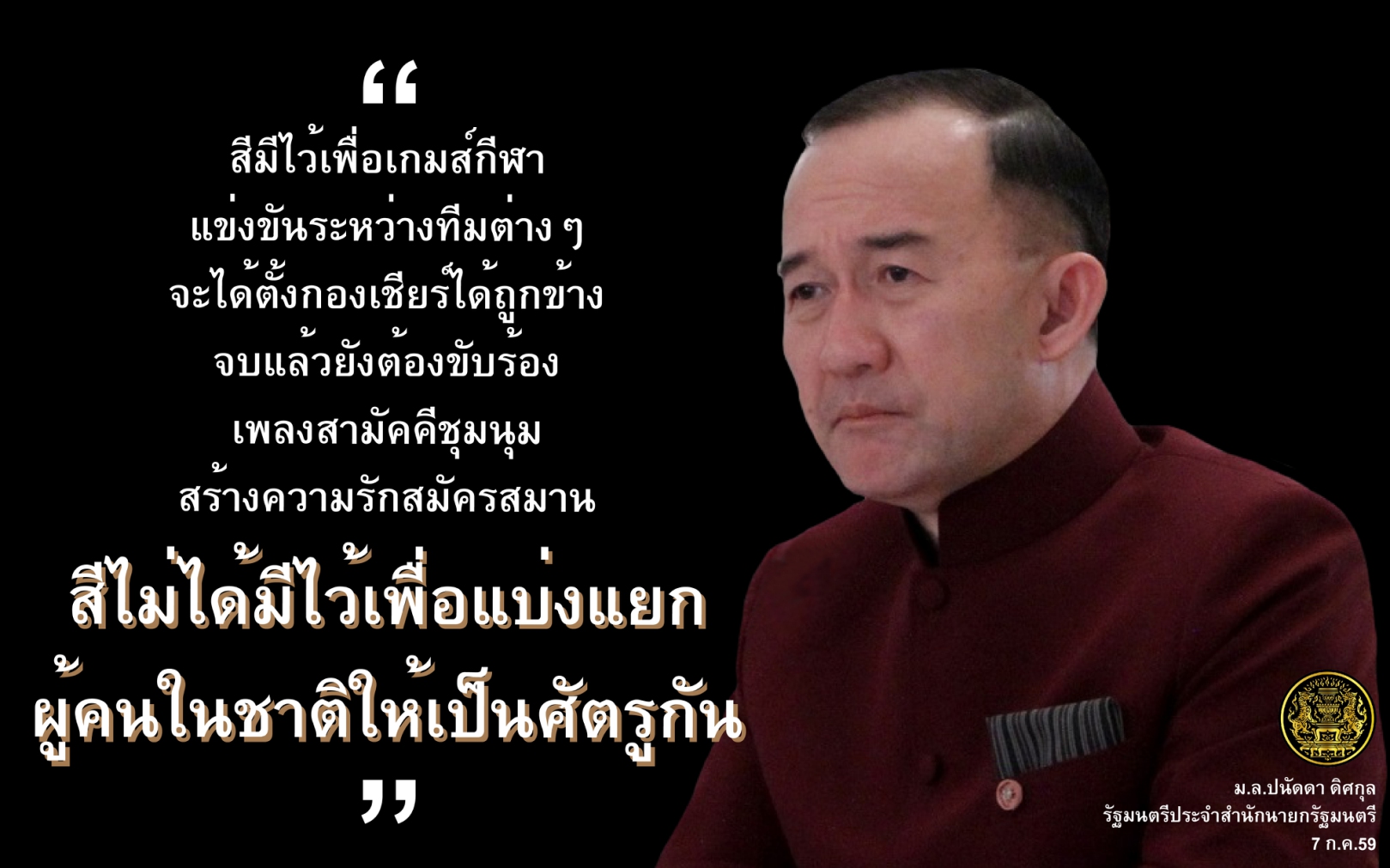 “
สีมีไว้เพื่อเกมส์กีฬา
แข่งขันระหว่างทีมต่าง ๆ
จะได้ตั้งกองเชียร์ได้ถูกข้าง
จบแล้วยังต้องขับร้อง
เพลงสามัคคีชุมนุม
สร้างความรักสมัครสมาน
สีไม่ได้มีไว้เพื่อแบ่งแยก
ผู้คนในชาติให้เป็นศัตรูกัน
”

ม.ล.ปนัดดา ดิศกุล
รัฐมนตรีประจำสำนักนายกรัฐมนตรี
7 ก.ค.59