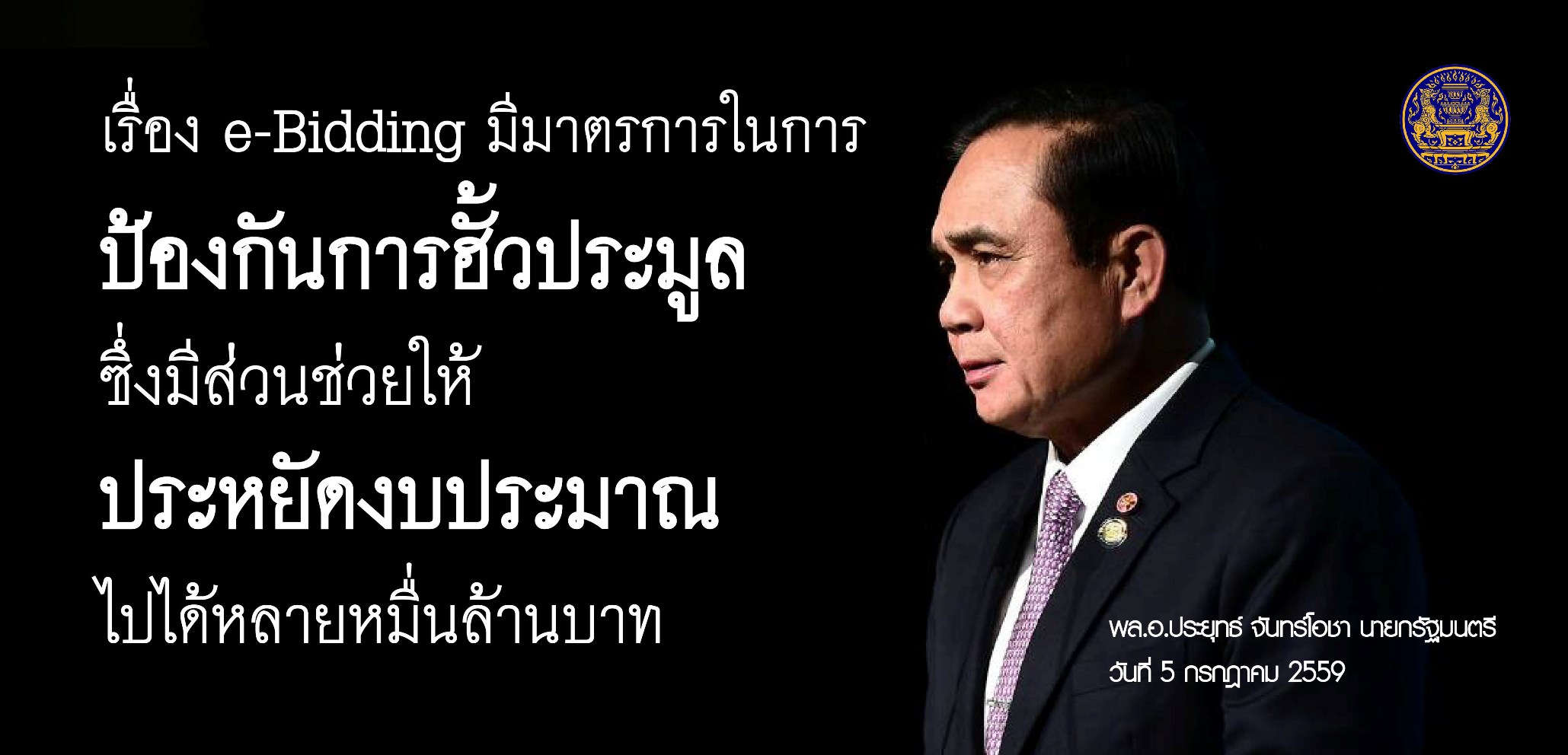 เรื่อง e-Bidding มีมาตรการในการ

ป้องกันการฮั้วประมูล

ซึ่งมีส่วนช่วยให้

ประหยัดงบประมาณ

ไปได้หลายหมื่นล้านบาท

พล.อ.ประยุทธ์ จันทร์โอชา นายกรัฐมนตรี
วันที่ 5 กรกฎาคม 2559