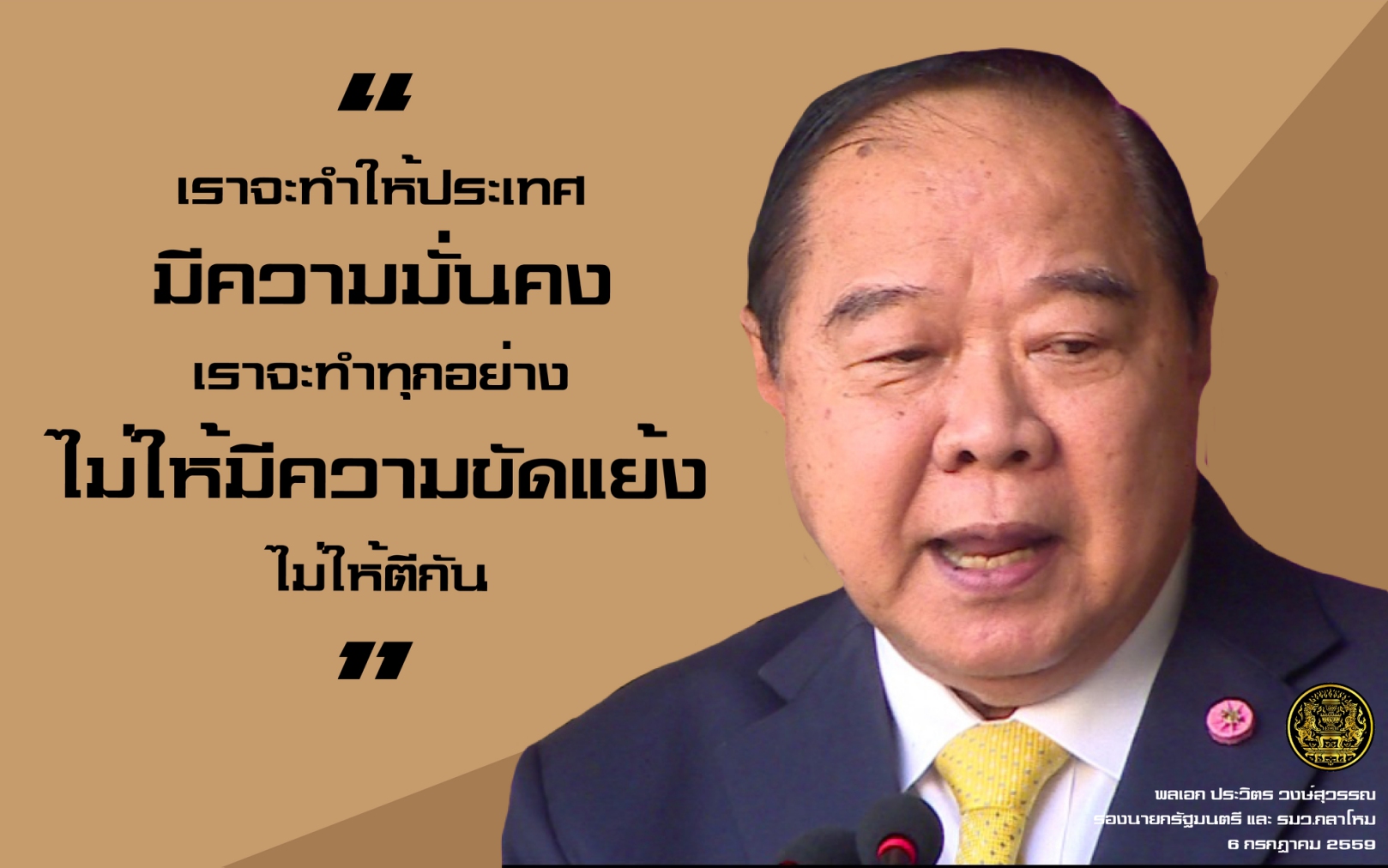 "

เราจะทำให้ประเทศ
มีความมั่นคง
เราจะทำทุกอย่าง
ไม่ให้มีความขัดแย้ง
ไม่ให้ตีกัน

"

พลเอก ประวิตร วงษ์สุวรรณ
รองนายกรัฐมนตรี และ รมว.กลาโหม
6 กรกฎาคม 2559