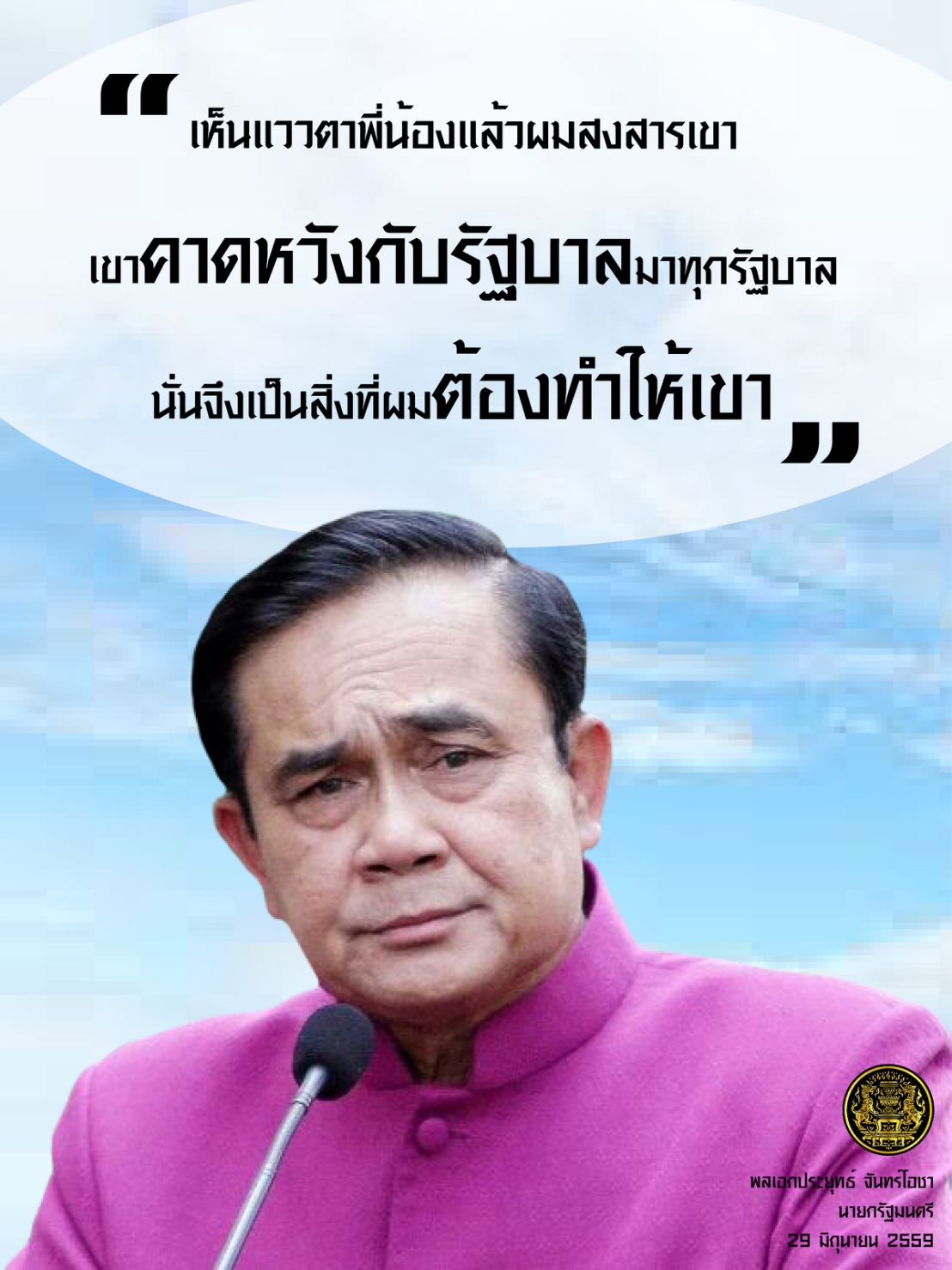 “ เห็นแววตาพี่น้องแล้วผมสงสารเขา

เขาคาดหวังกับรัฐบาลมาทุกรัฐบาล

นั่นจึงเป็นสิ่งที่ผมต้องทำให้เขา ”

พลเอกประยุทธ์ จันทร์โอชา
นายกรัฐมนตรี
29 มิถุนายน 2559