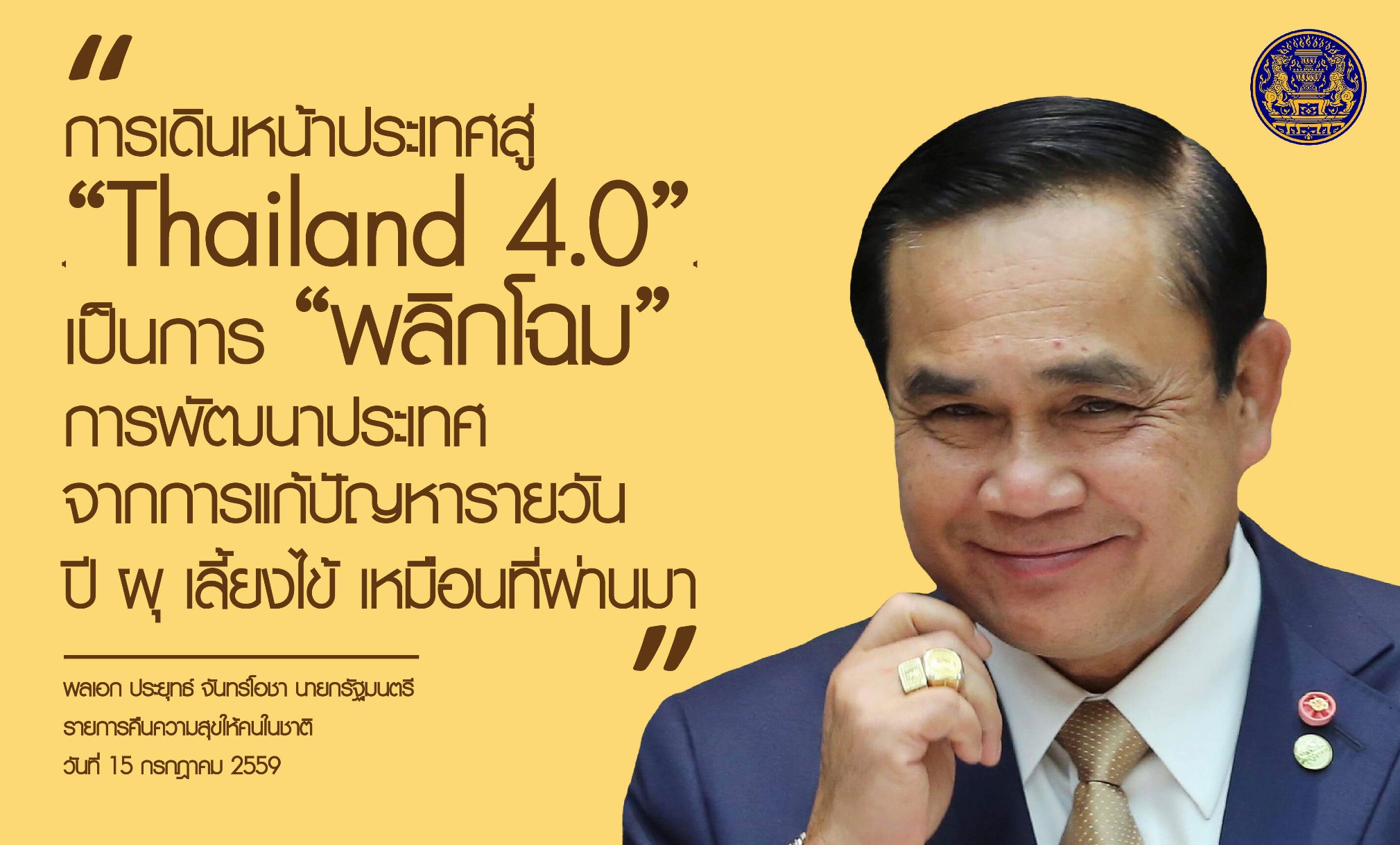 "
การเดินหน้าประเทศสู่
"Thailand 4.0"
เป็นการ "พลิกโฉม"
การพัฒนาประเทศ
จากการแก้ปัญหารายวัน
ปี ผุ เลี้ยงไข้ เหมือนที่ผ่านมา
"

พลเอก ประยุทธ์ จันทร์โอชา นายกรัฐมนตรี
รายการคืนความสุขให้คนในชาติ
วันที่ 15 กรกฎาคม 2559