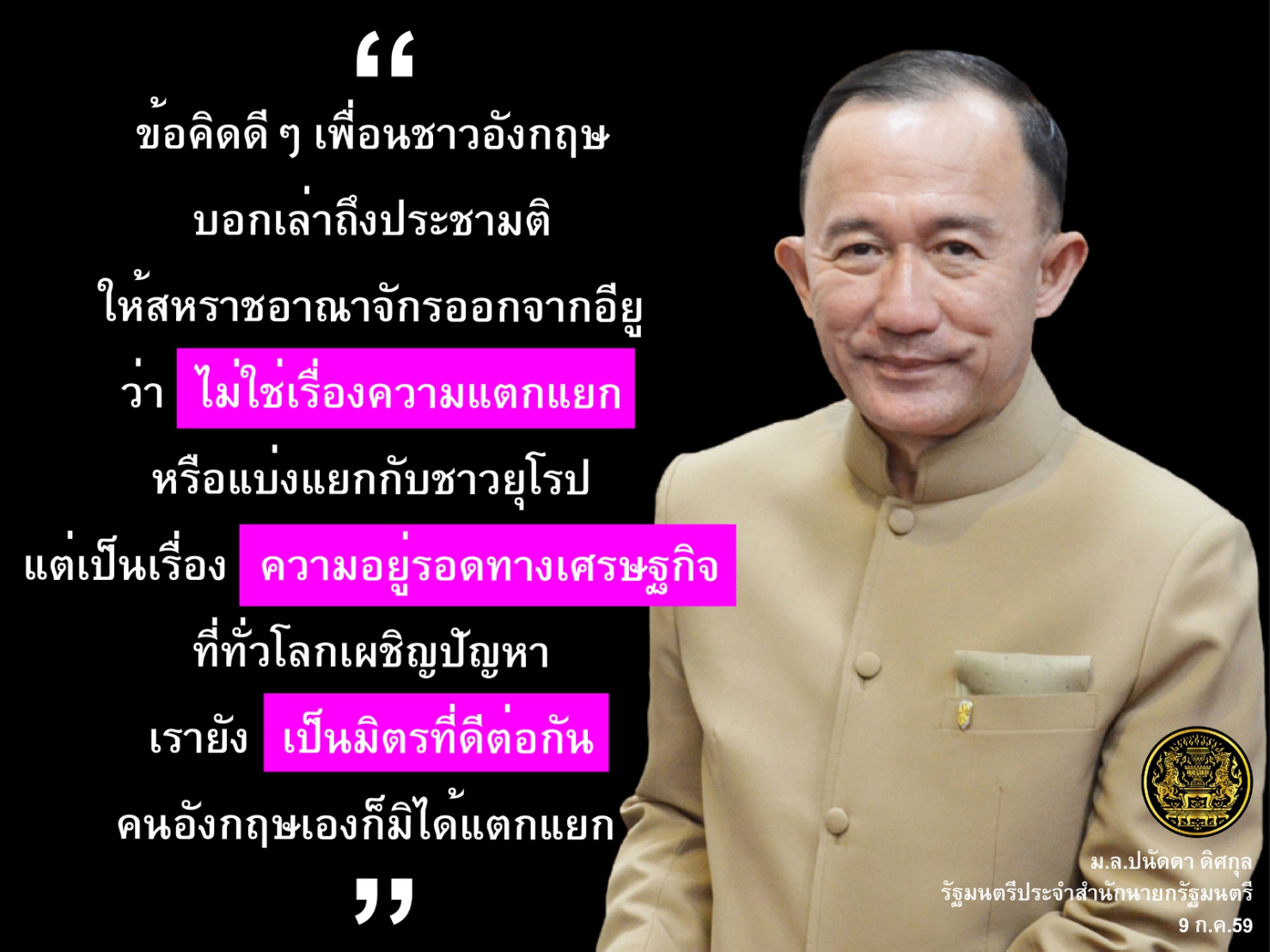 “
ข้อคิดดี ๆ เพื่อนชาวอังกฤษ
บอกเล่าถึงประชามติ
ให้สหราชอาณาจักรออกจากอียู
ว่า ไม่ใช่เรื่องความแตกแยก
หรือแบ่งแยกกับชาวยุโรป
แต่เป็นเรื่อง ความอยู่รอดทางเศรษฐกิจ
ที่ทั่วโลกเผชิญปัญหา
เรายัง เป็นมิตรที่ดีต่อกัน
คนอังกฤษเองก็มิได้แตกแยก
”

ม.ล.ปนัดดา ดิศกุล
รัฐมนตรีประจำสำนักนายกรัฐมนตรี
9 ก.ค.59