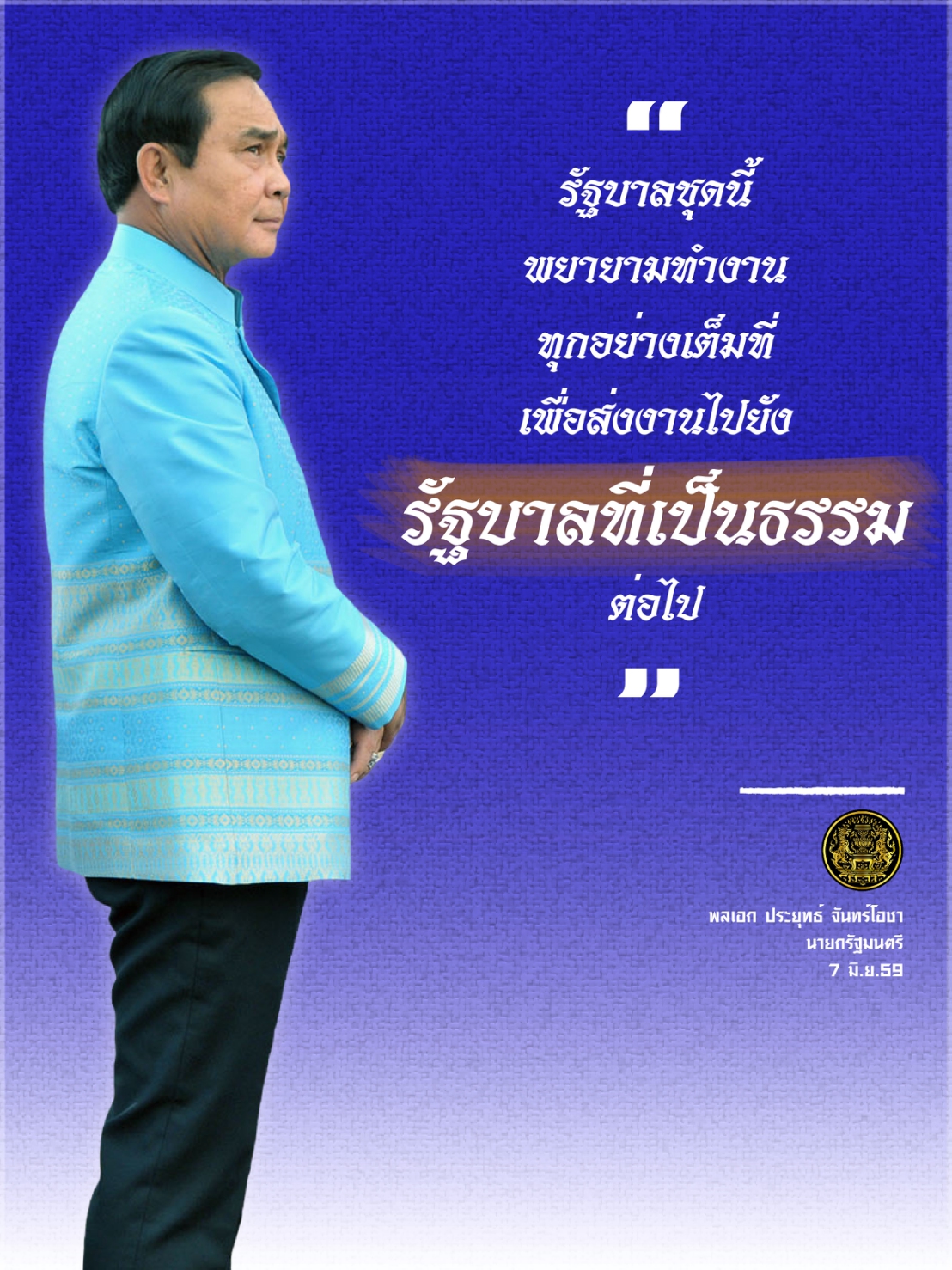 “
รัฐบาลชุดนี้
พยายามทำงาน
ทุกอย่างเต็มที่
เพื่อส่งงานไปยัง
รัฐบาลที่เป็นธรรม
ต่อไป
”

พลเอก ประยุทธ์ จันทร์โอชา
นายกรัฐมนตรี
7 มิ.ย.59