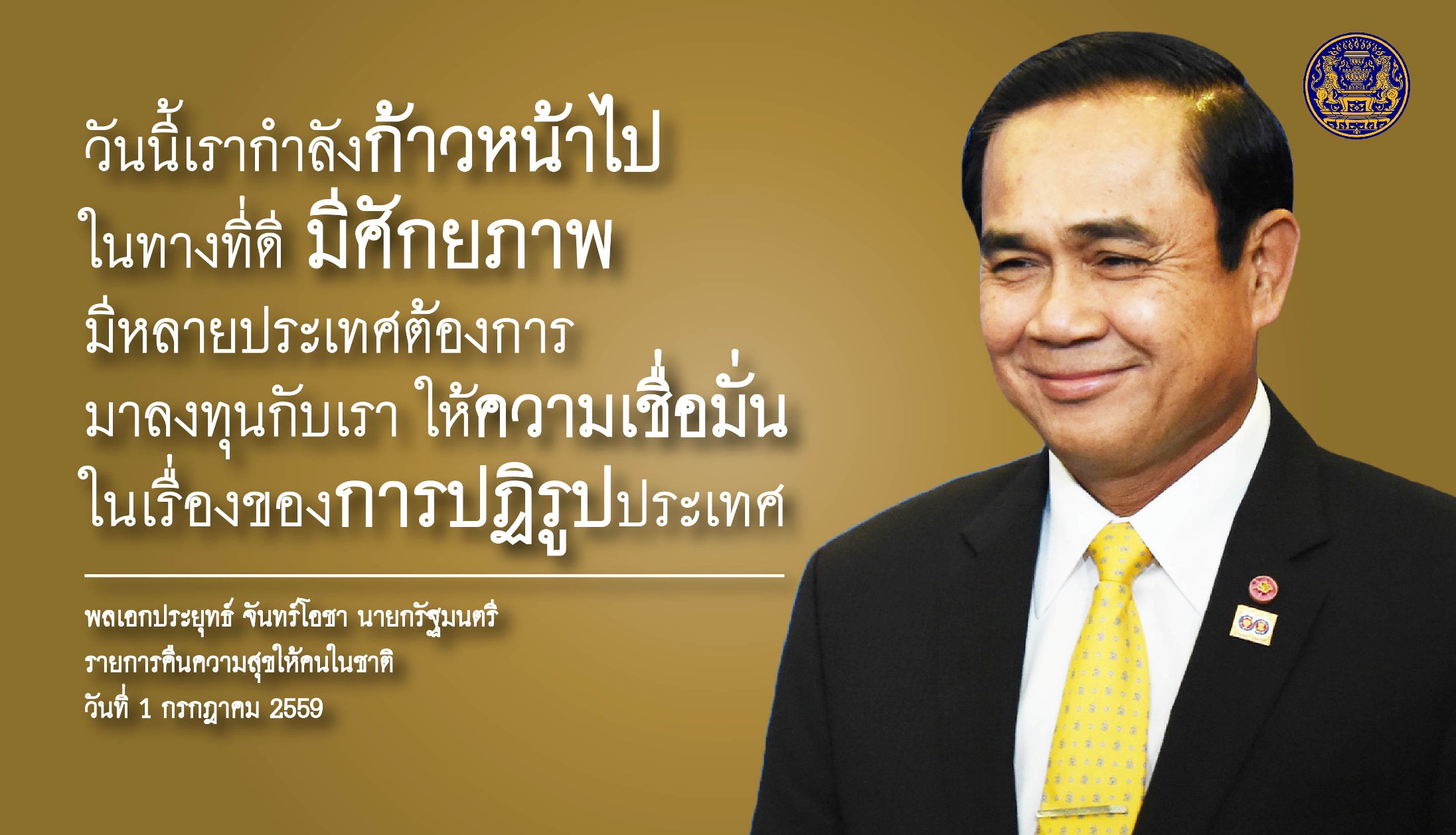 วันนี้เรากำลังก้าวหน้าไป
ในทางที่ดี มีศักยภาพ
มีหลายประเทศต้องการ
มาลงทุนกับเรา ให้ความเชื่อมั่น
ในเรื่องของการปฏิรูปประเทศ

พลเอกประยุทธ์ จันทร์โอชา นายกรัฐมนตรี
รายการคืนความสุขให้คนในชาติ
วันที่ 1 กรกฎาคม 2559