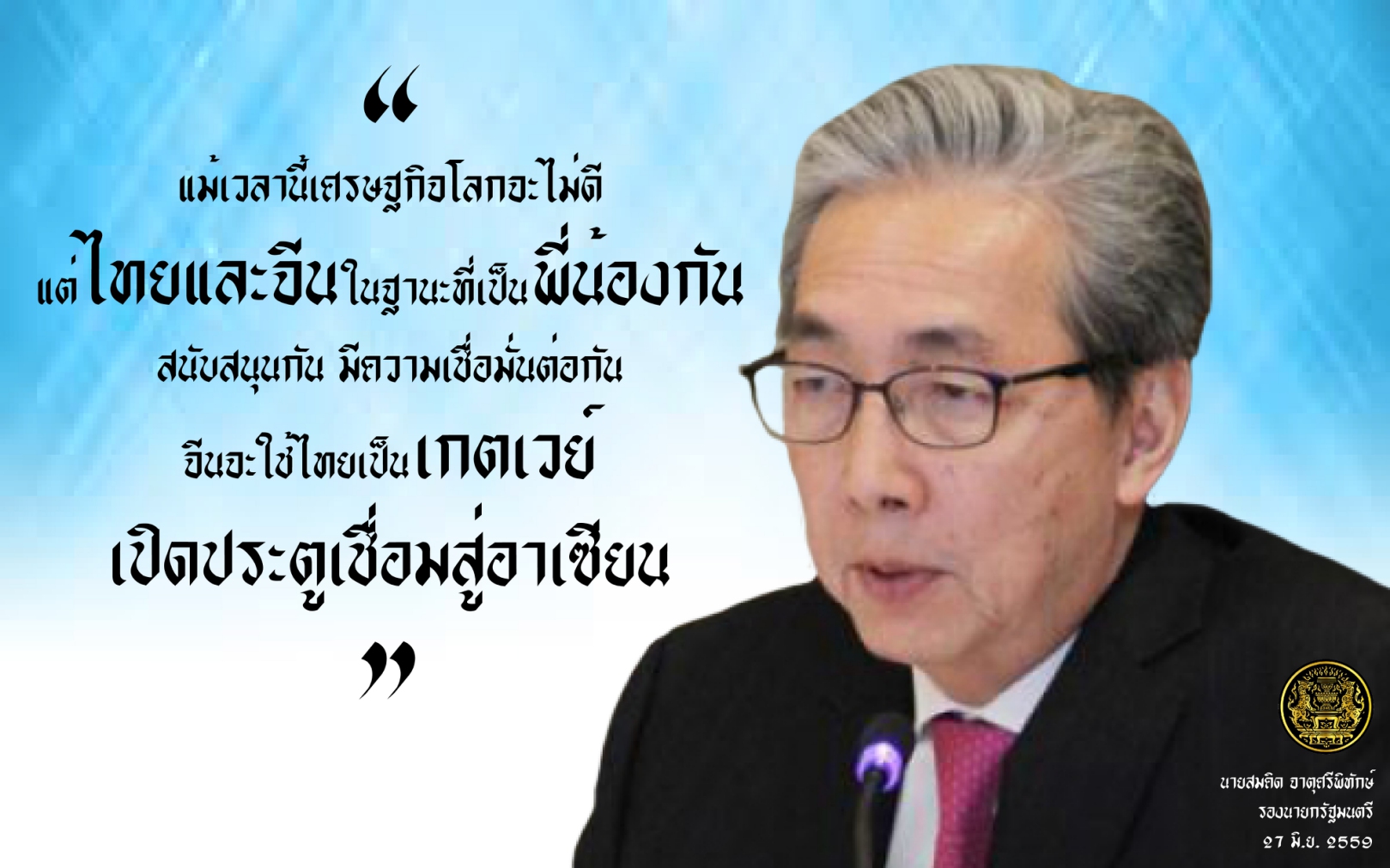 “
แม้เวลานี้เศรษฐกิจโลกจะไม่ดี
แต่ไทยและจีนในฐานะที่เป็นพี่น้องกัน
สนับสนุนกัน มีความเชื่อมั่นต่อกัน
จีนจะใช้ไทยเป็นเกตเวย์
เปิดประตูเชื่อมสู่อาเซียน
”

นายสมคิด จาตุศรีพิทักษ์
รองนายกรัฐมนตรี
๒๗ มิ.ย. ๒๕๕๙