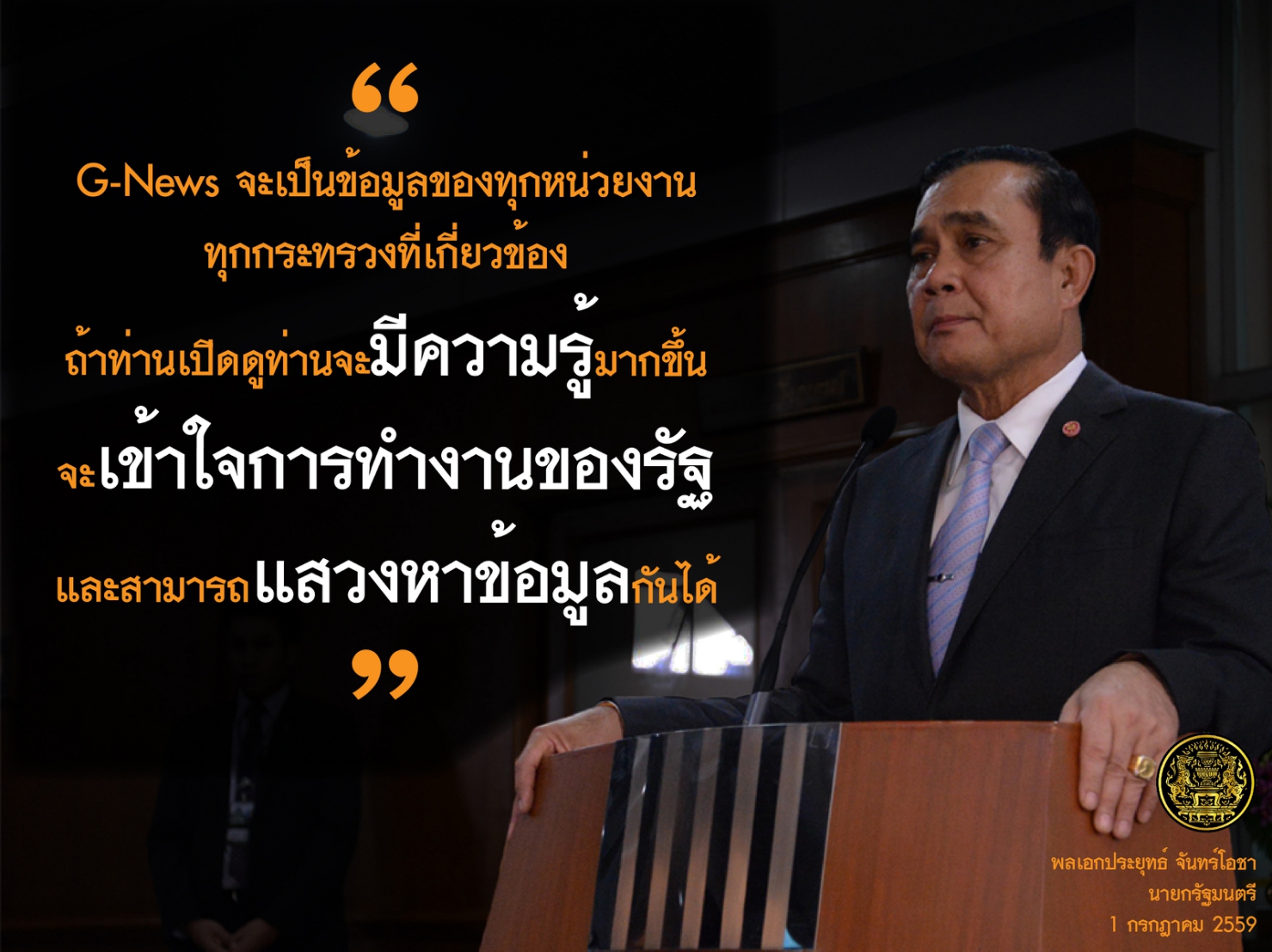 “

G-News จะเป็นข้อมูลของทุกหน่วยงาน ทุกกระทรวงที่เกี่ยวข้อง

ถ้าท่านเปิดดูท่านจะมีความรู้มากขึ้น

จะเข้าใจการทำงานของรัฐ

และสามารถแสวงหาข้อมูลกันได้

”

พลเอกประยุทธ์ จันทร์โอชา
นายกรัฐมนตรี
1 กรกฎาคม 2559