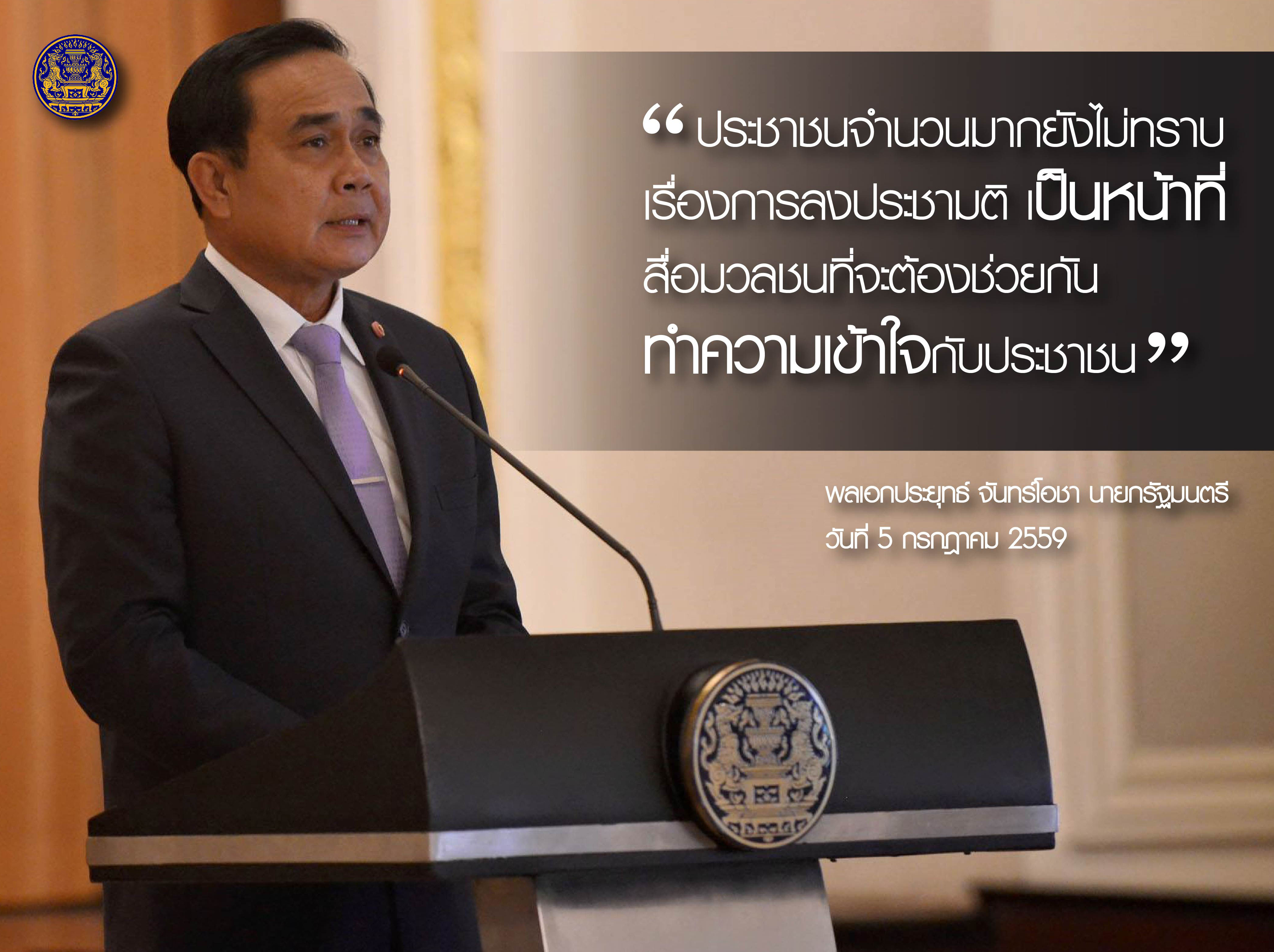 “ ประชาชนจำนวนมากยังไม่ทราบเรื่องการลงประชามติ เป็นหน้าที่สื่อมวลชนที่จะต้องช่วยกันทำความเข้าใจกับประชาชน ”

พลเอกประยุทธ์ จันทร์โอชา นายกรัฐมนตรี
วันที่ 5 กรกฎาคม 2559