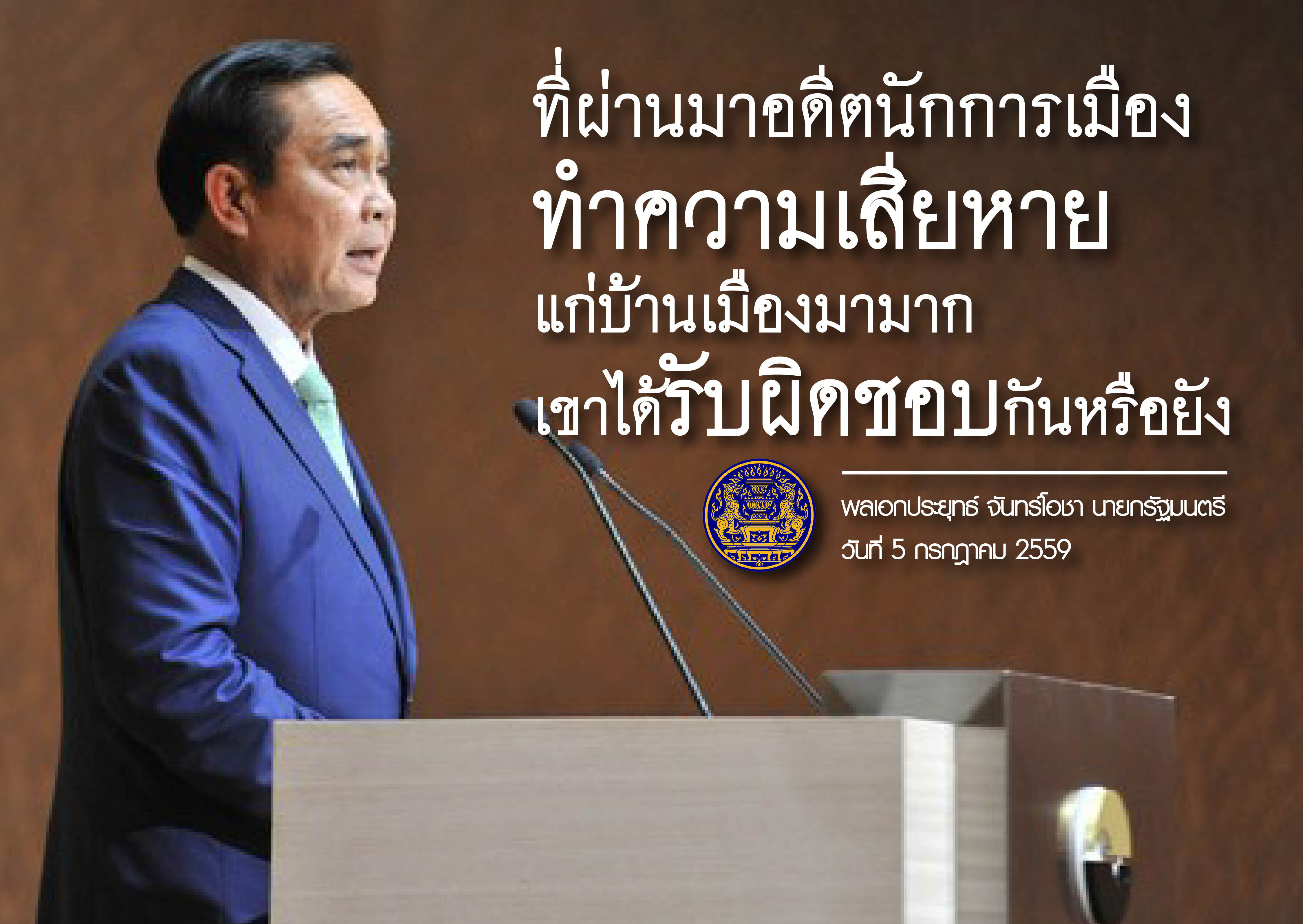 ที่ผ่านมาอดีตนักการเมือง
ทำความเสียหาย
แก่บ้านเมืองมามาก
เขาได้รับผิดชอบกันหรือยัง

พลเอกประยุทธ์ จันทร์โอชา นายกรัฐมนตรี
วันที่ 5 กรกฎาคม 2559