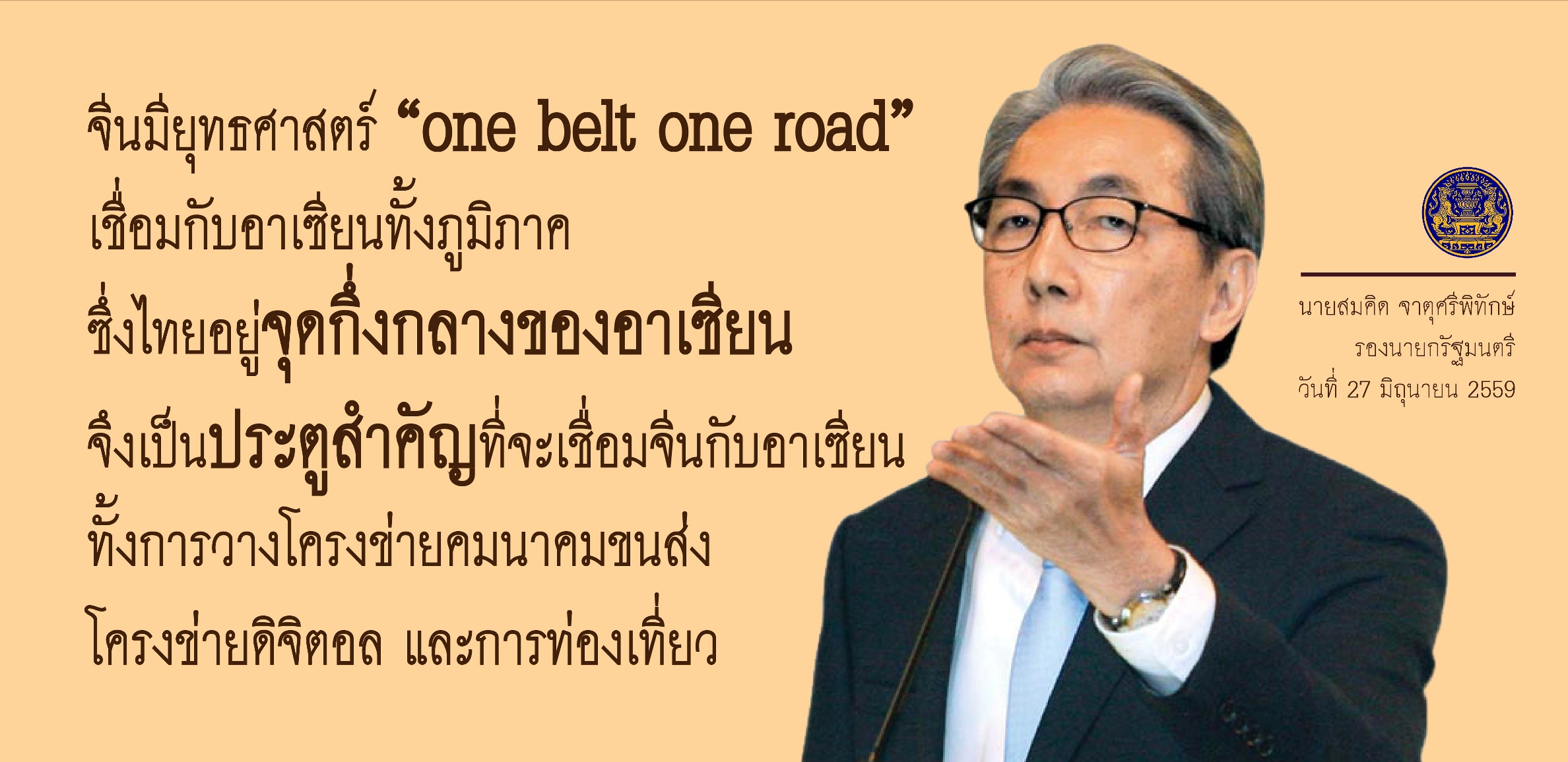 จีนมียุทธศาสตร์ “one belt one road” เชื่อมกับอาเซียนทั้งภูมิภาค ซึ่งไทยอยู่จุดกึ่งกลางของอาเซียน จึงเป็นประตูสำคัญที่จะเชื่อมจีนกับอาเซียน ทั้งการวางโครงข่ายคมนาคมขนส่ง โครงข่ายดิจิตอล และการท่องเที่ยว

นายสมคิด จาตุศรีพิทักษ์
รองนายกรัฐมนตรี
วันที่ 27 มิถุนายน 2559