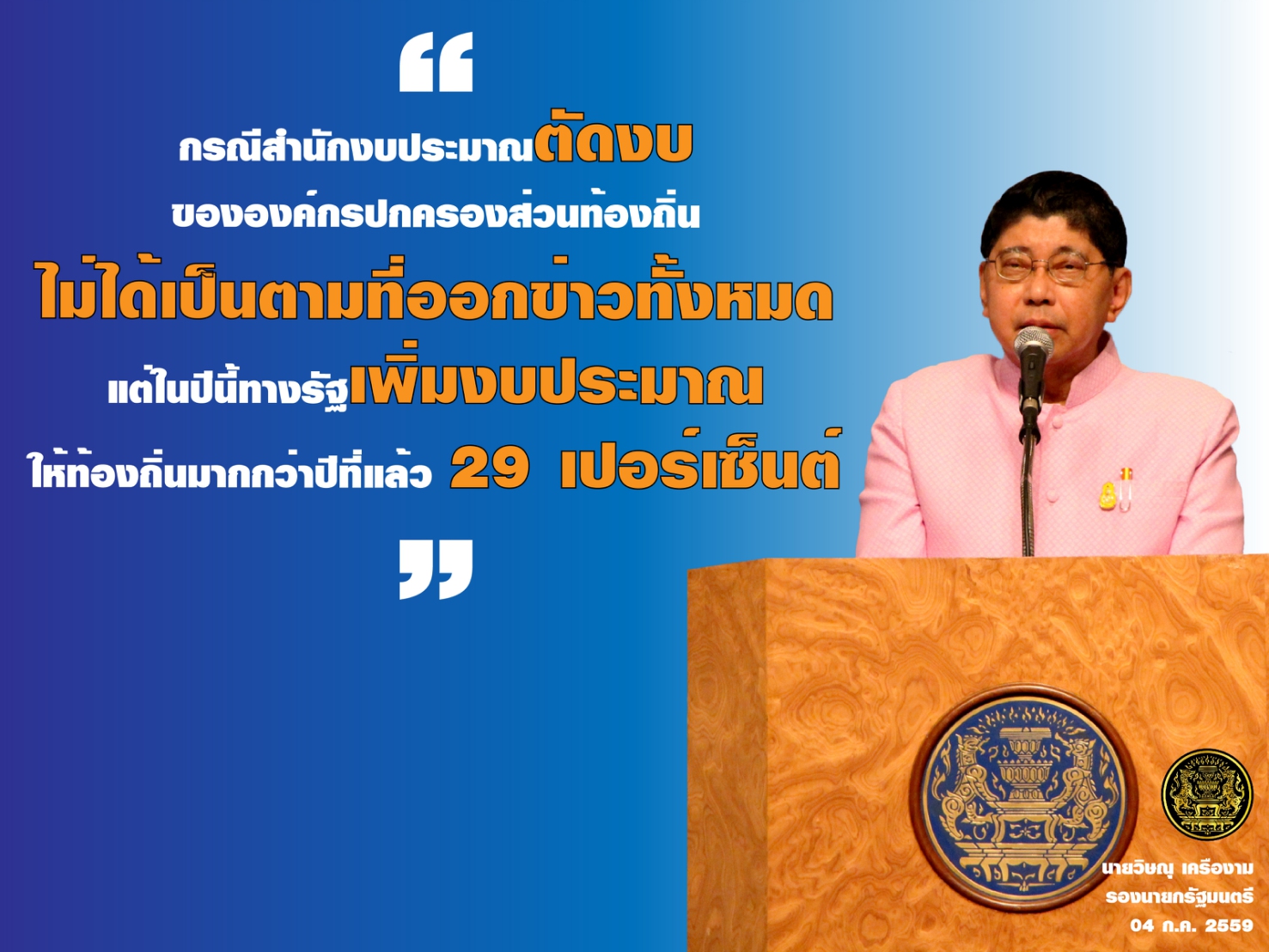 “

กรณีสำนักงบประมาณตัดงบ ขององค์กรปกครองส่วนท้องถิ่น ไม่ได้เป็นตามที่ออกข่าวทั้งหมด แต่ในปีนี้ทางรัฐเพิ่มงบประมาณ ให้ท้องถิ่นมากกว่าปีที่แล้ว 29 เปอร์เซ็นต์

”

นายวิษณุ เครืองาม
รองนายกรัฐมนตรี
04 ก.ค. 2559