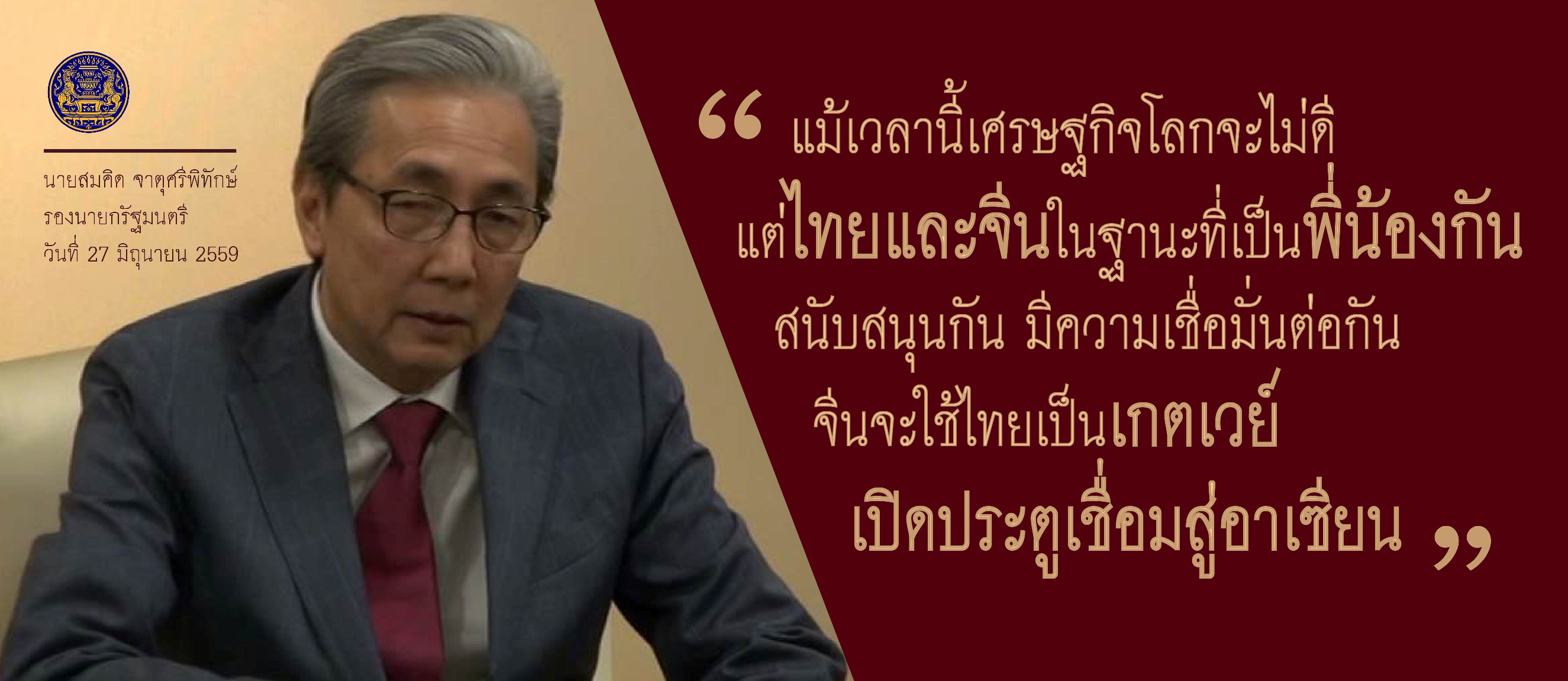 นายสมคิด จาตุศรีพิทักษ์
รองนายกรัฐมนตรี
วันที่ 27 มิถุนายน 2559

“ แม้เวลานี้เศรษฐกิจโลกจะไม่ดี
แต่ไทยและจีนในฐานะที่เป็นพี่น้องกัน
สนับสนุนกัน มีความเชื่อมั่นต่อกัน
จีนจะใช้ไทยเป็นเกตเวย์
เปิดประตูเชื่อมสู่อาเซียน ”