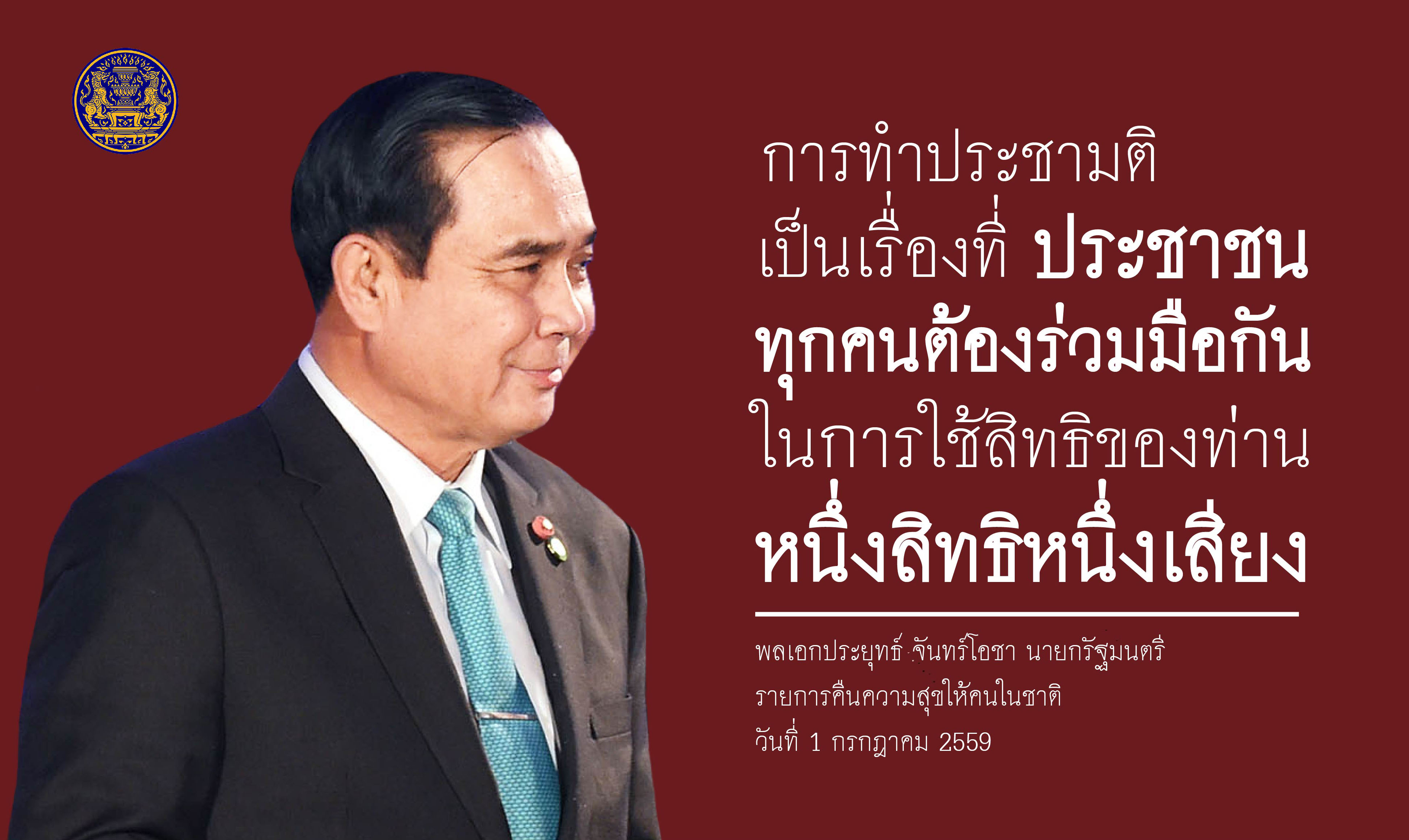 การทำประชามติ
เป็นเรื่องที่ ประชาชน
ทุกคนต้องร่วมมือกัน
ในการใช้สิทธิของท่าน
หนึ่งสิทธิหนึ่งเสียง

พลเอกประยุทธ์ จันทร์โอชา นายกรัฐมนตรี
รายการคืนความสุขให้คนในชาติ
วันที่ 1 กรกฎาคม 2559