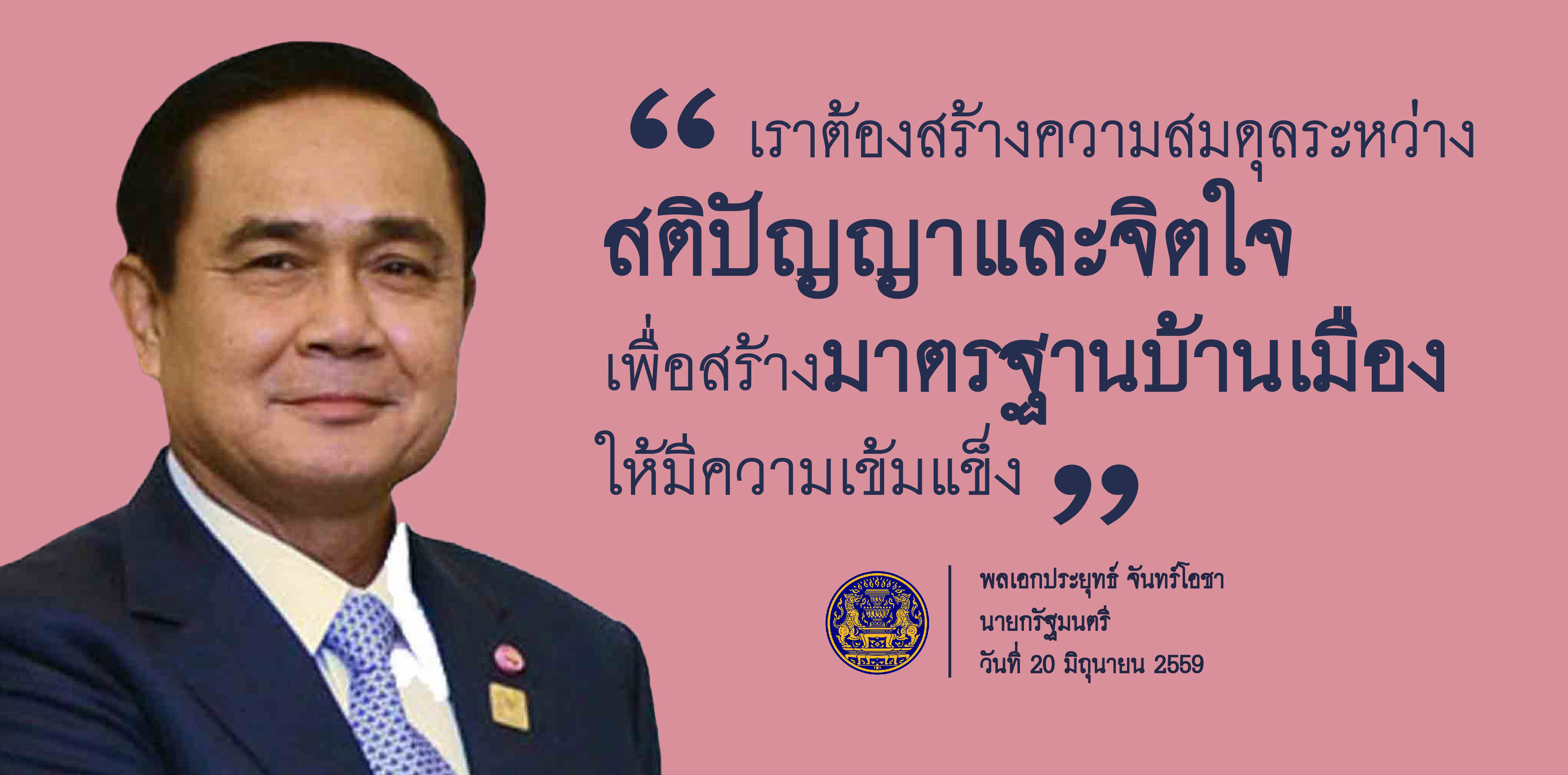 “ เราต้องสร้างความสมดุลระหว่าง สติปัญญาและจิตใจ เพื่อสร้างมาตรฐานบ้านเมือง ให้มีความเข้มแข็ง ”

พลเอกประยุทธ์ จันทร์โอชา
นายกรัฐมนตรี
วันที่ 20 มิถุนายน 2559