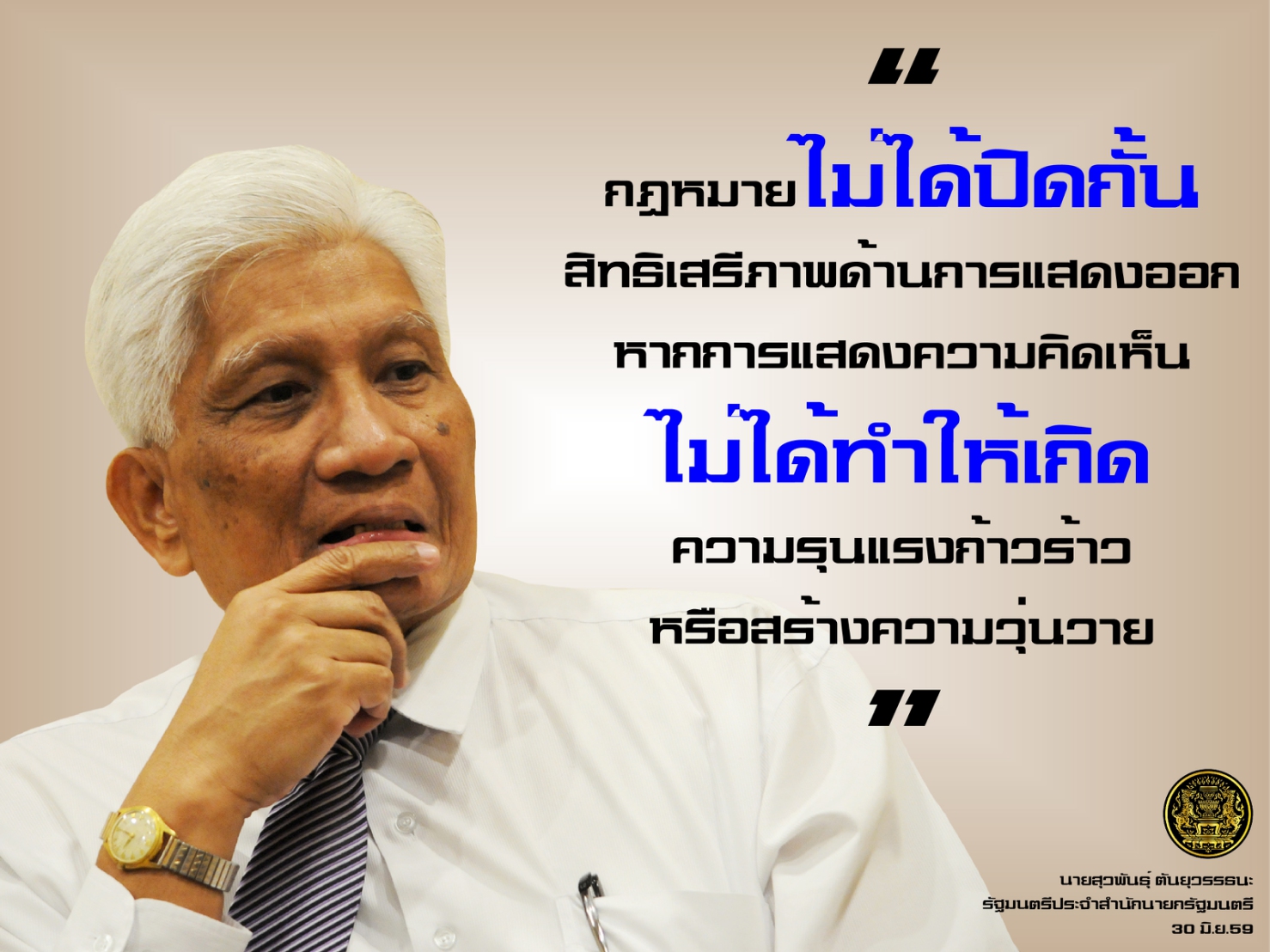 "

กฎหมายไม่ได้ปิดกั้น
สิทธิเสรีภาพด้านการแสดงออก
หากการแสดงความคิดเห็น
ไม่ได้ทำให้เกิด
ความรุนแรงก้าวร้าว
หรือสร้างความวุ่นวาย

"

นายสุวพันธุ์ ตันยุวรรธนะ
รัฐมนตรีประจำสำนักนายกรัฐมนตรี
30 มิ.ย.59