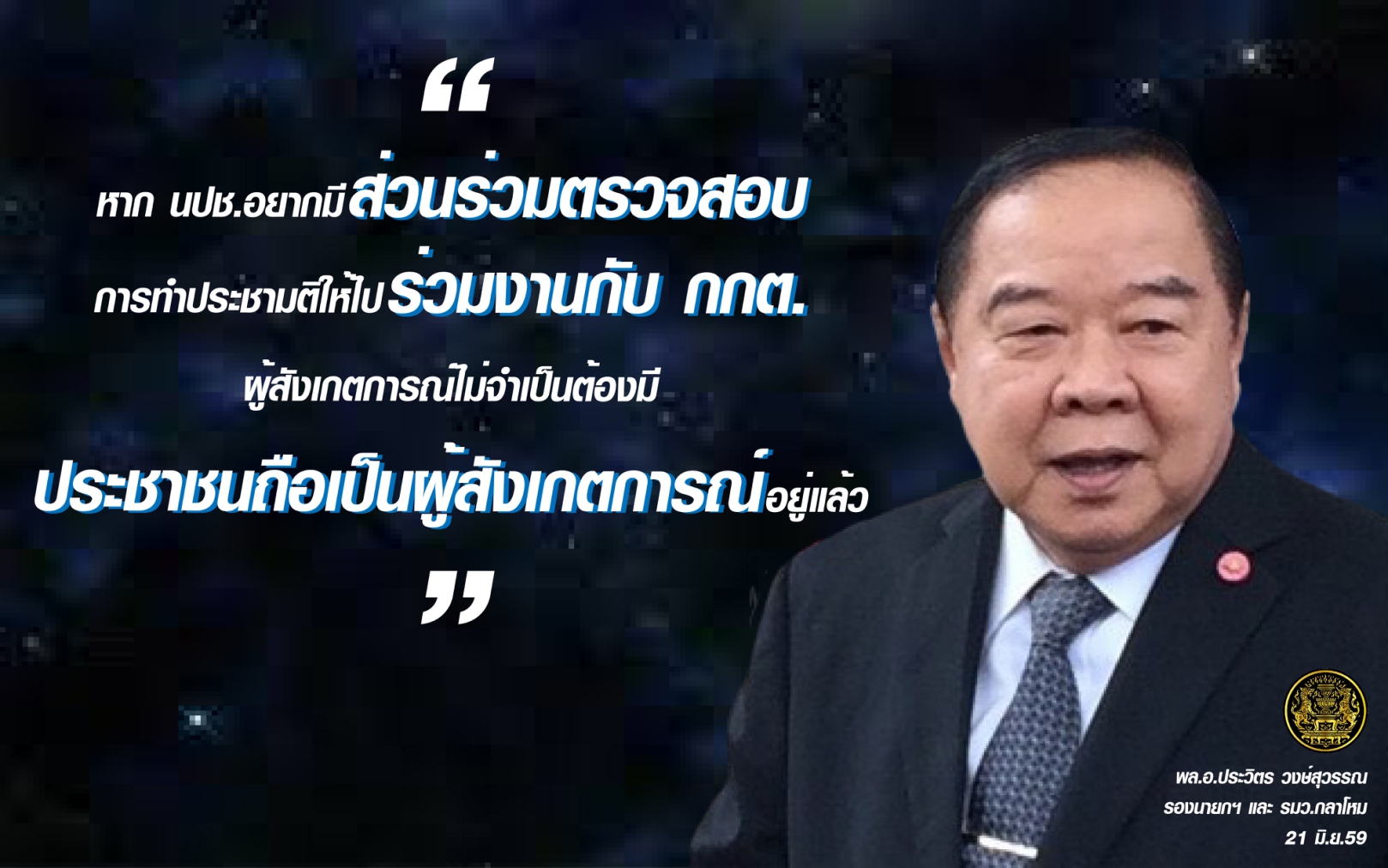 “

หาก นปช.อยากมีส่วนร่วมตรวจสอบ

การทำประชามติให้ไปร่วมงานกับ กกต.

ผู้สังเกตการณ์ไม่จำเป็นต้องมี

ประชาชนถือเป็นผู้สังเกตการณ์อยู่แล้ว

”

พล.อ.ประวิตร วงษ์สุวรรณ
รองนายกฯ และ รมว.กลาโหม
21 มิ.ย.59