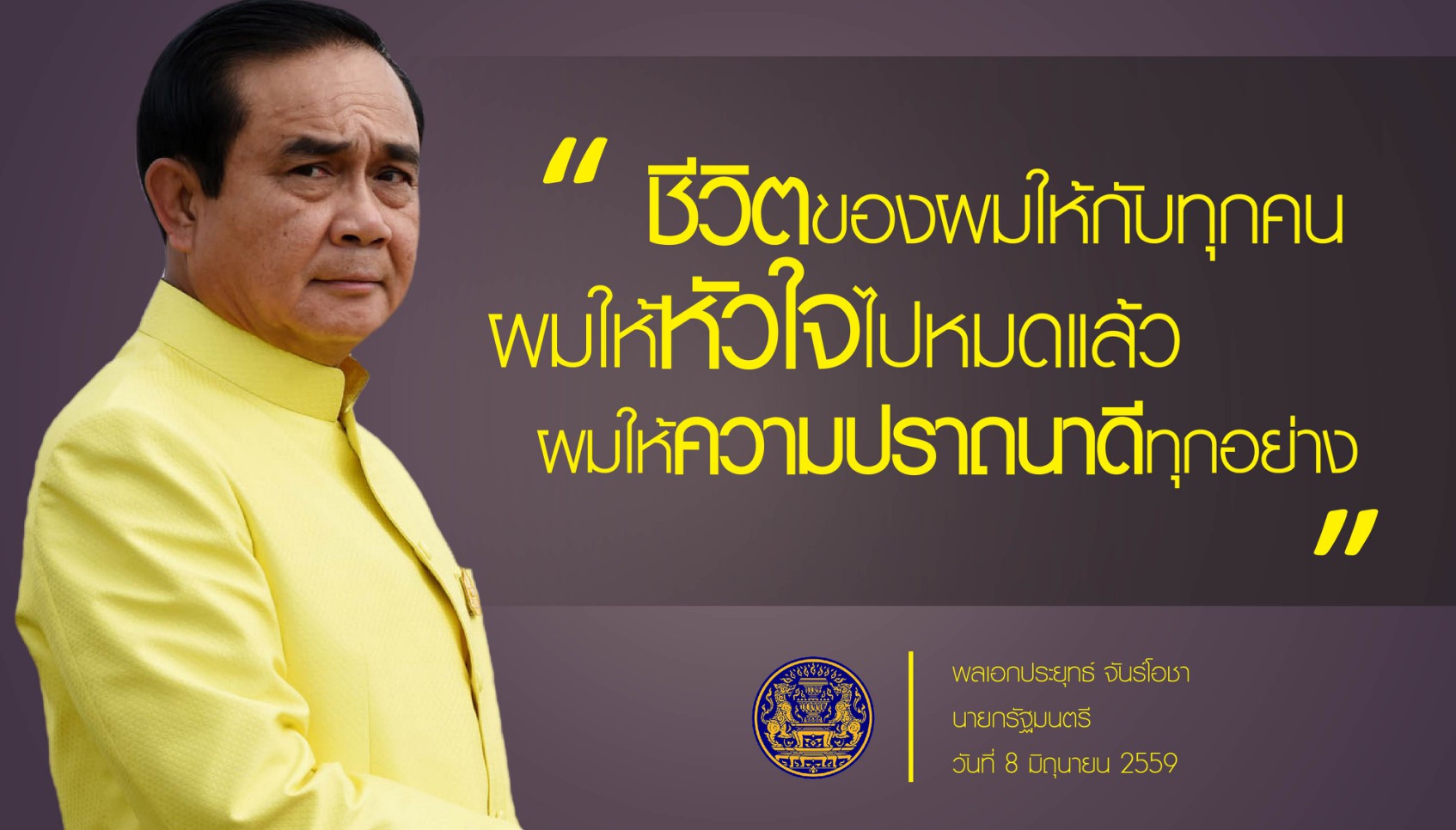 " ชีวิตของผมให้กับทุกคน
ผมให้หัวใจไปหมดแล้ว
ผมให้ความปรารถนาดีทุกอย่าง "

พลเอกประยุทธ์ จันทร์โอชา
นายกรัฐมนตรี
วันที่ 8 มิถุนายน 2559