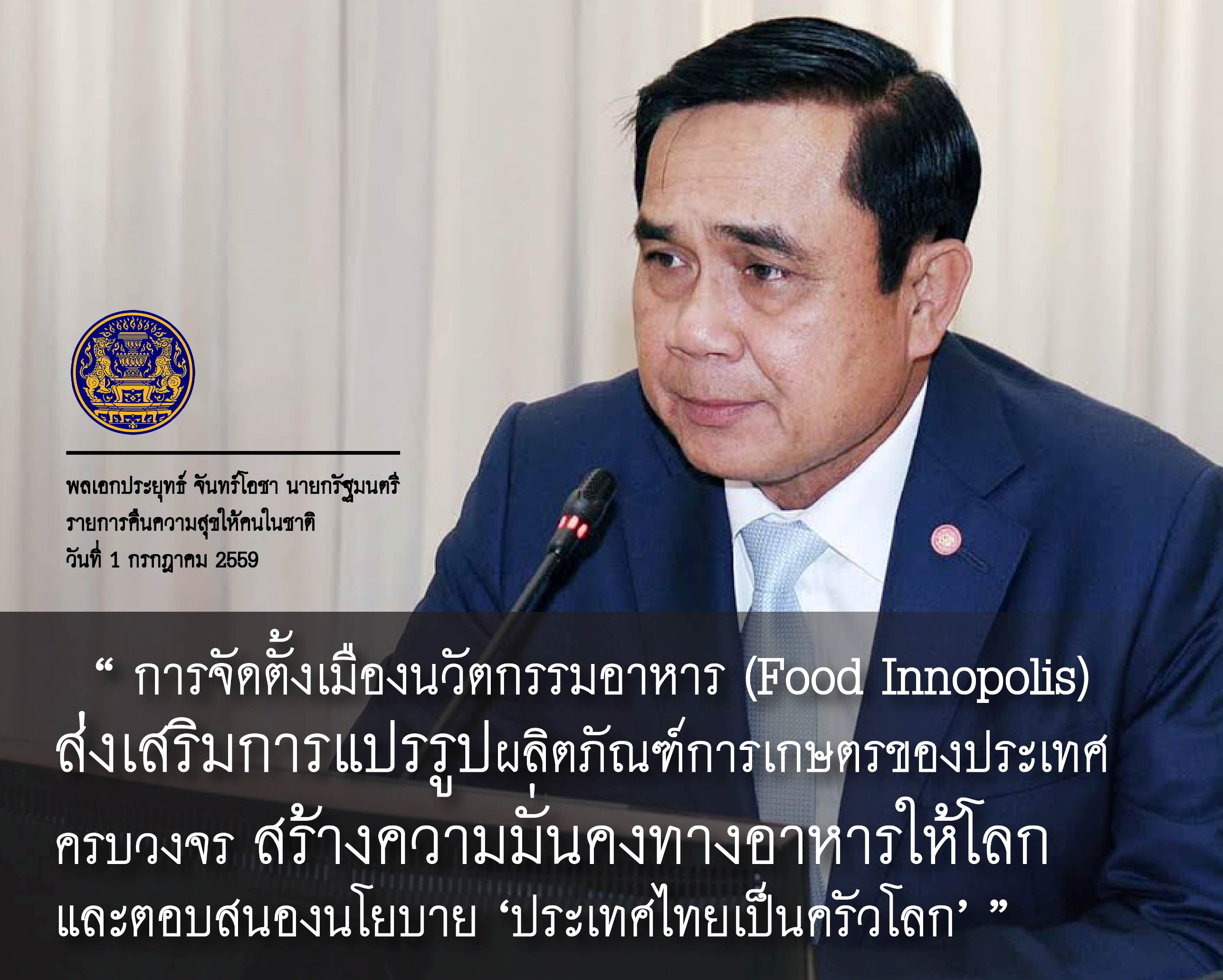 พลเอกประยุทธ์ จันทร์โอชา นายกรัฐมนตรี
รายการคืนความสุขให้คนในชาติ
วันที่ 1 กรกฎาคม 2559

“ การจัดตั้งเมืองนวัตกรรมอาหาร (Food Innopolis) ส่งเสริมการแปรรูปผลิตภัณฑ์การเกษตรของประเทศครบวงจร สร้างความมั่นคงทางอาหารให้โลก และตอบสนองนโยบาย ‘ประเทศไทยเป็นครัวโลก’ ”